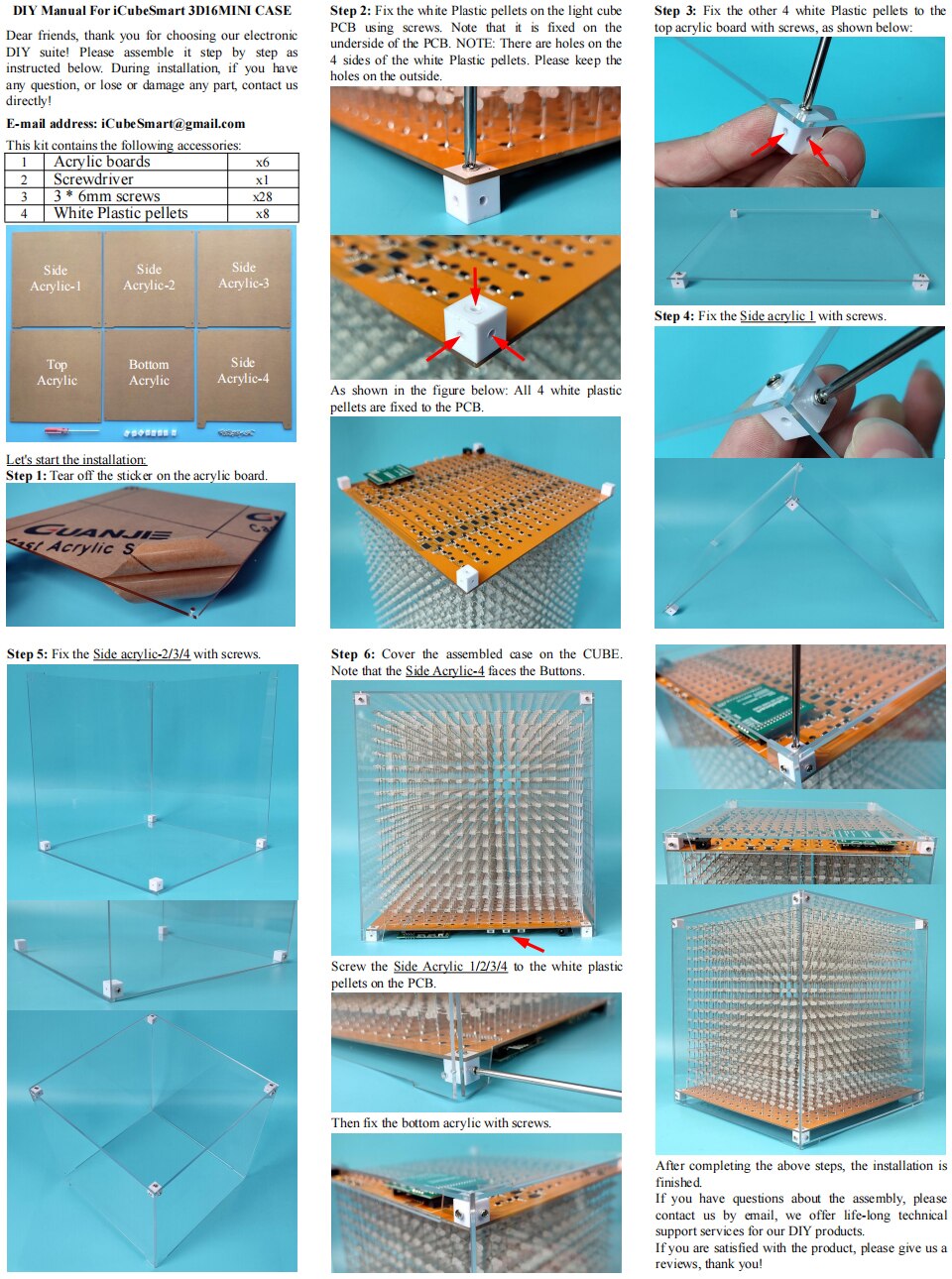 DIY Manual For iCubeSmart 3D16MINI CASE

Dear friends, thank you for choosing our electronic DIY suite! Please assemble it step by step as instructed below. During installation, if you have any question, or lose or damage any part, contact us directly!

E-mail address: iCubeSmart@gmail.com

This kit contains the following accessories:

| 1 | Acrylic boards | x6 |
|---|---|---|
| 2 | Screwdriver | x1 |
| 3 | 3 * 6mm screws | x28 |
| 4 | White Plastic pellets | x8 |

Side Acrylic-1
Side Acrylic-2
Side Acrylic-3
Top Acrylic
Bottom Acrylic
Side Acrylic-4

Let's start the installation:
Step 1: Tear off the sticker on the acrylic board.

GUANJIE
ast Acrylic S

Step 2: Fix the white Plastic pellets on the light cube PCB using screws. Note that it is fixed on the underside of the PCB. NOTE: There are holes on the 4 sides of the white Plastic pellets. Please keep the holes on the outside.

As shown in the figure below: All 4 white plastic pellets are fixed to the PCB.

Step 3: Fix the other 4 white Plastic pellets to the top acrylic board with screws, as shown below:

Step 4: Fix the Side acrylic 1 with screws.

Step 5: Fix the Side acrylic-2/3/4 with screws.

Step 6: Cover the assembled case on the CUBE. Note that the Side Acrylic-4 faces the Buttons.

Screw the Side Acrylic 1/2/3/4 to the white plastic pellets on the PCB.

Then fix the bottom acrylic with screws.

After completing the above steps, the installation is finished.
If you have questions about the assembly, please contact us by email, we offer life-long technical support services for our DIY products.
If you are satisfied with the product, please give us a reviews, thank you!