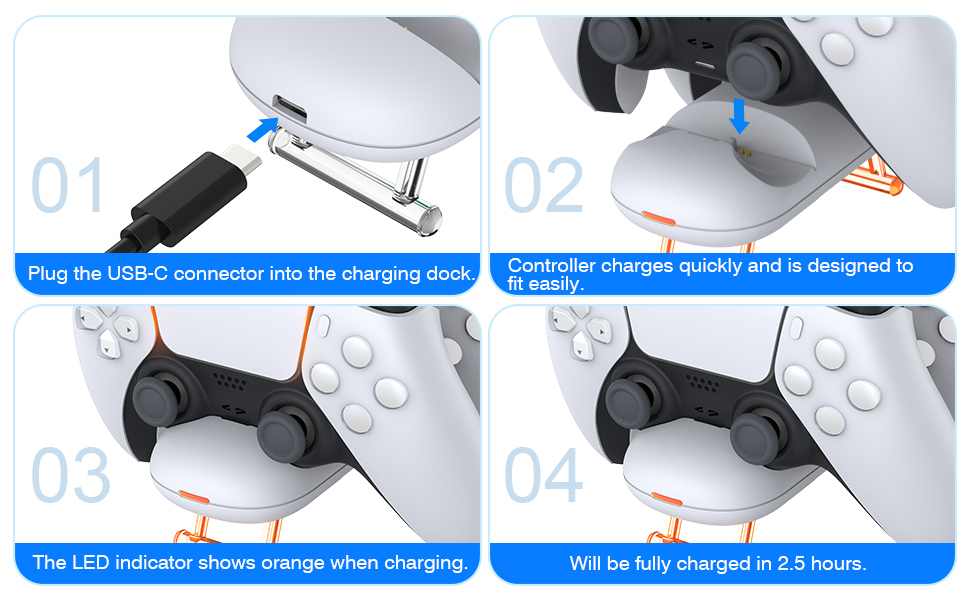 01

Plug the USB-C connector into the charging dock.

02

Controller charges quickly and is designed to fit easily.

03

The LED indicator shows orange when charging.

04

Will be fully charged in 2.5 hours.