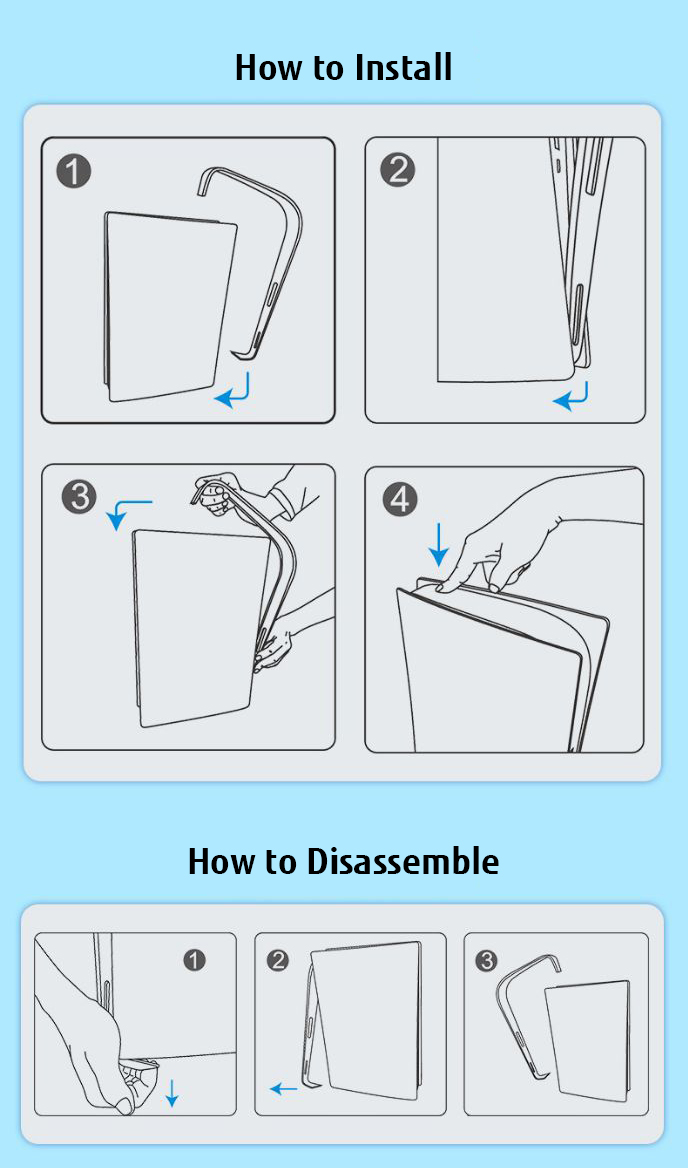 How to Install

1

2

3

4

How to Disassemble

1

2

3