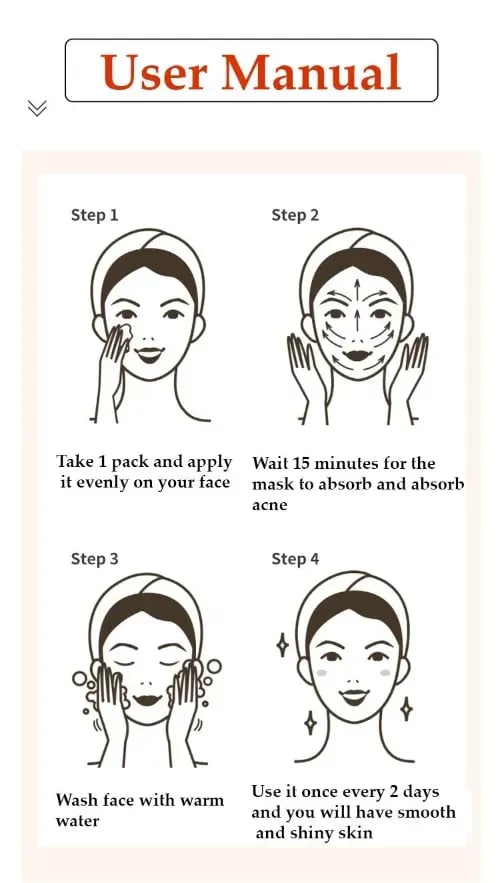 User Manual

Step 1

Take 1 pack and apply it evenly on your face

Step 2

Wait 15 minutes for the mask to absorb and absorb acne

Step 3

Wash face with warm water

Step 4

Use it once every 2 days and you will have smooth and shiny skin