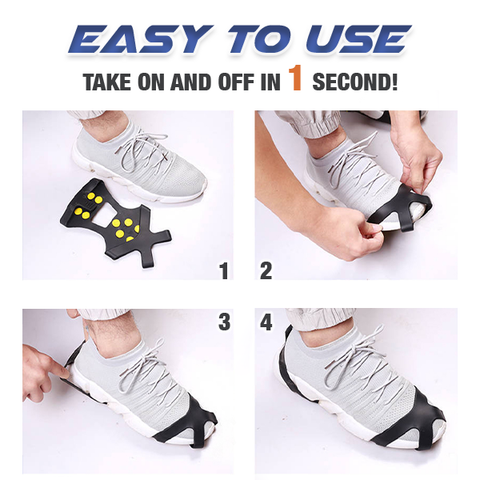 EASY TO USE

TAKE ON AND OFF IN 1 SECOND!

1

2

3

4