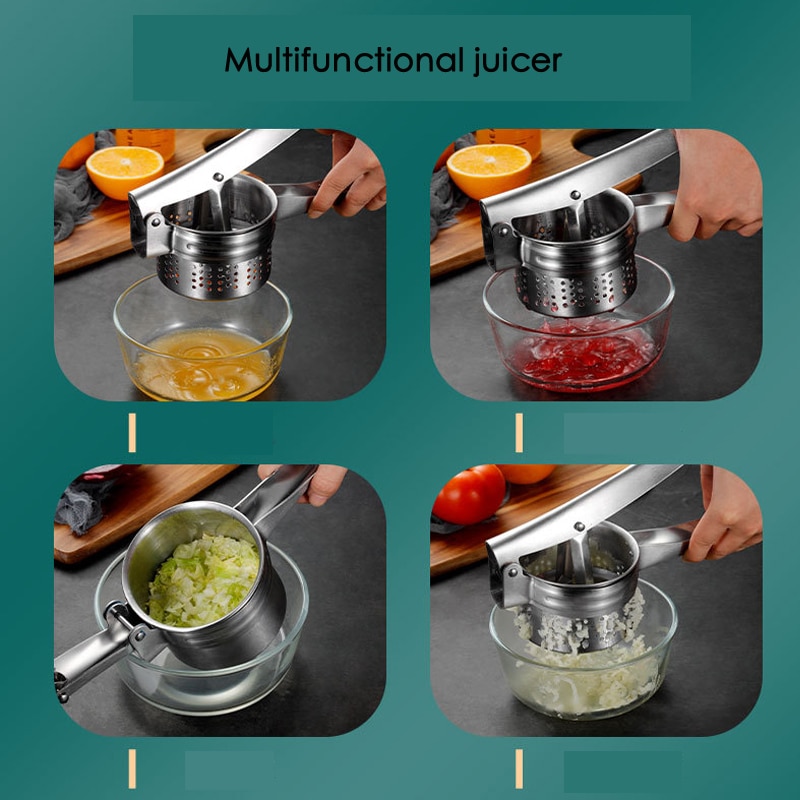 Multifunctional juicer