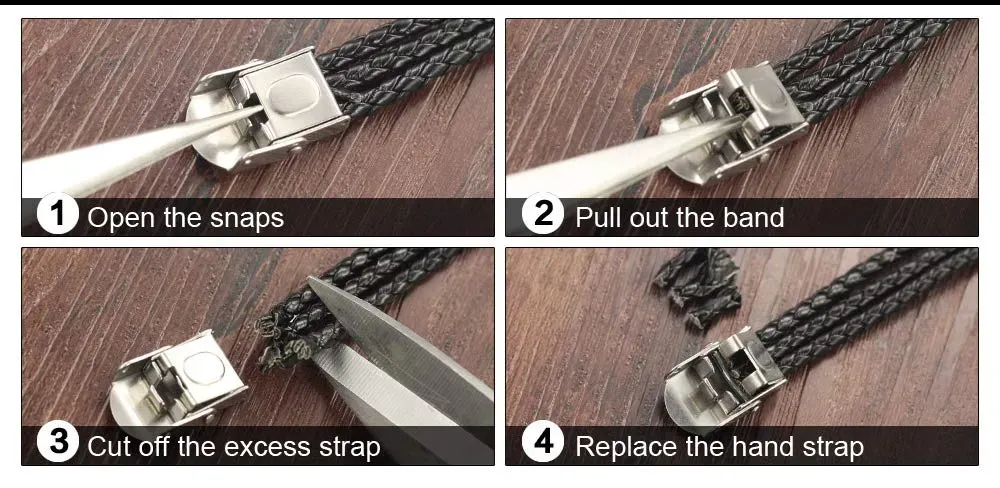 1 Open the snaps

2 Pull out the band

3 Cut off the excess strap

4 Replace the hand strap