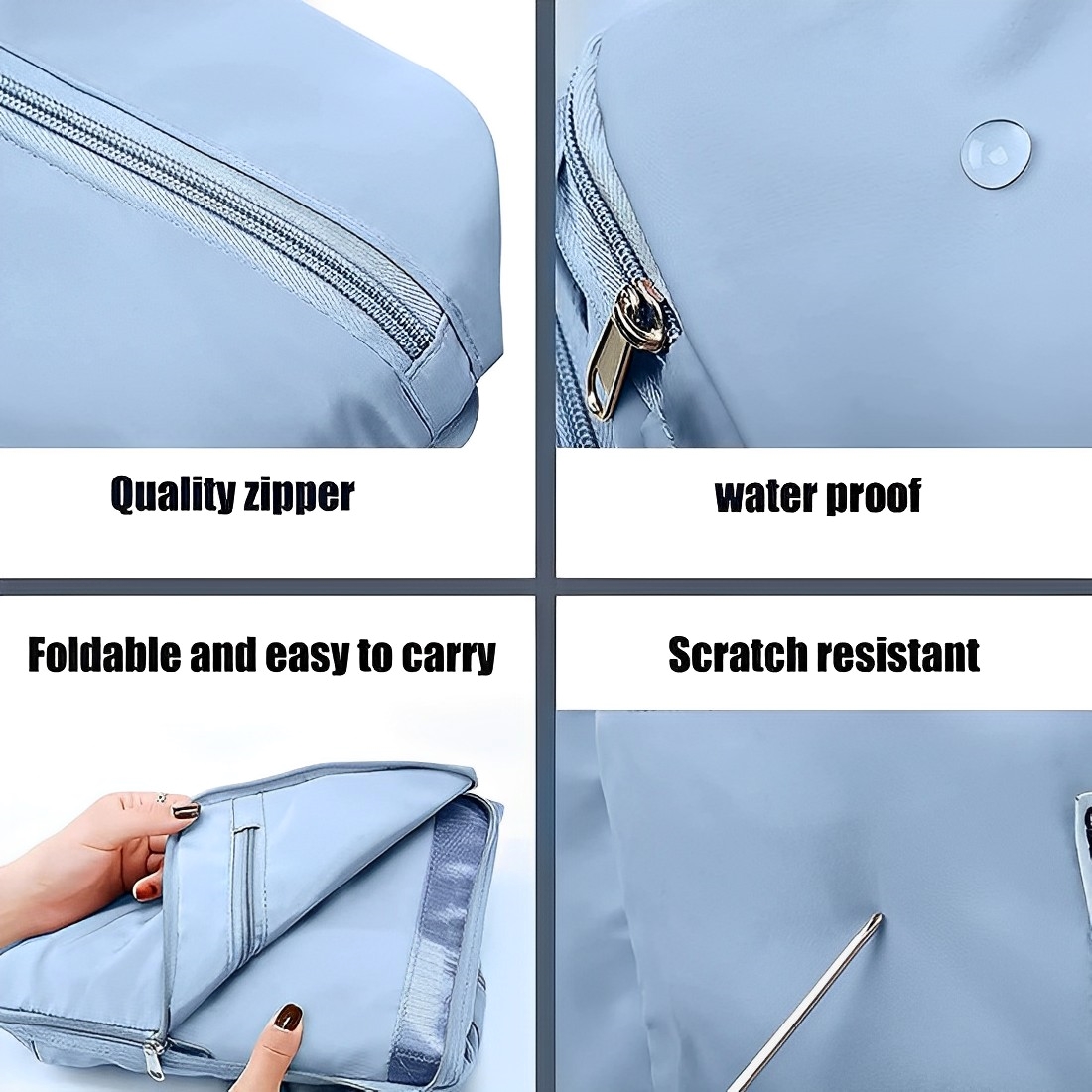 Quality zipper

water proof

Foldable and easy to carry

Scratch resistant