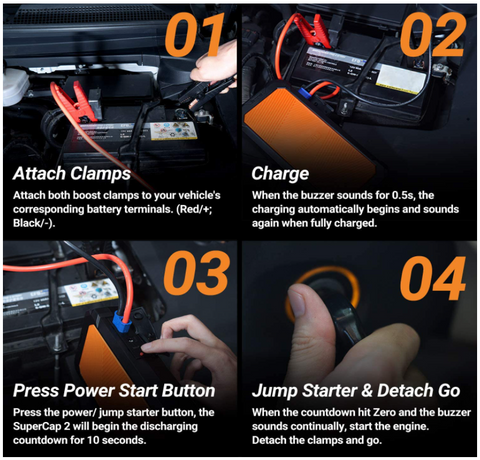 01

Attach Clamps

Attach both boost clamps to your vehicle's corresponding battery terminals. (Red/+; Black/-).

02

Charge

When the buzzer sounds for 0.5s, the charging automatically begins and sounds again when fully charged.

03

Press Power Start Button

Press the power/ jump starter button, the SuperCap 2 will begin the discharging countdown for 10 seconds.

04

Jump Starter & Detach Go

When the countdown hit Zero and the buzzer sounds continually, start the engine. Detach the clamps and go.