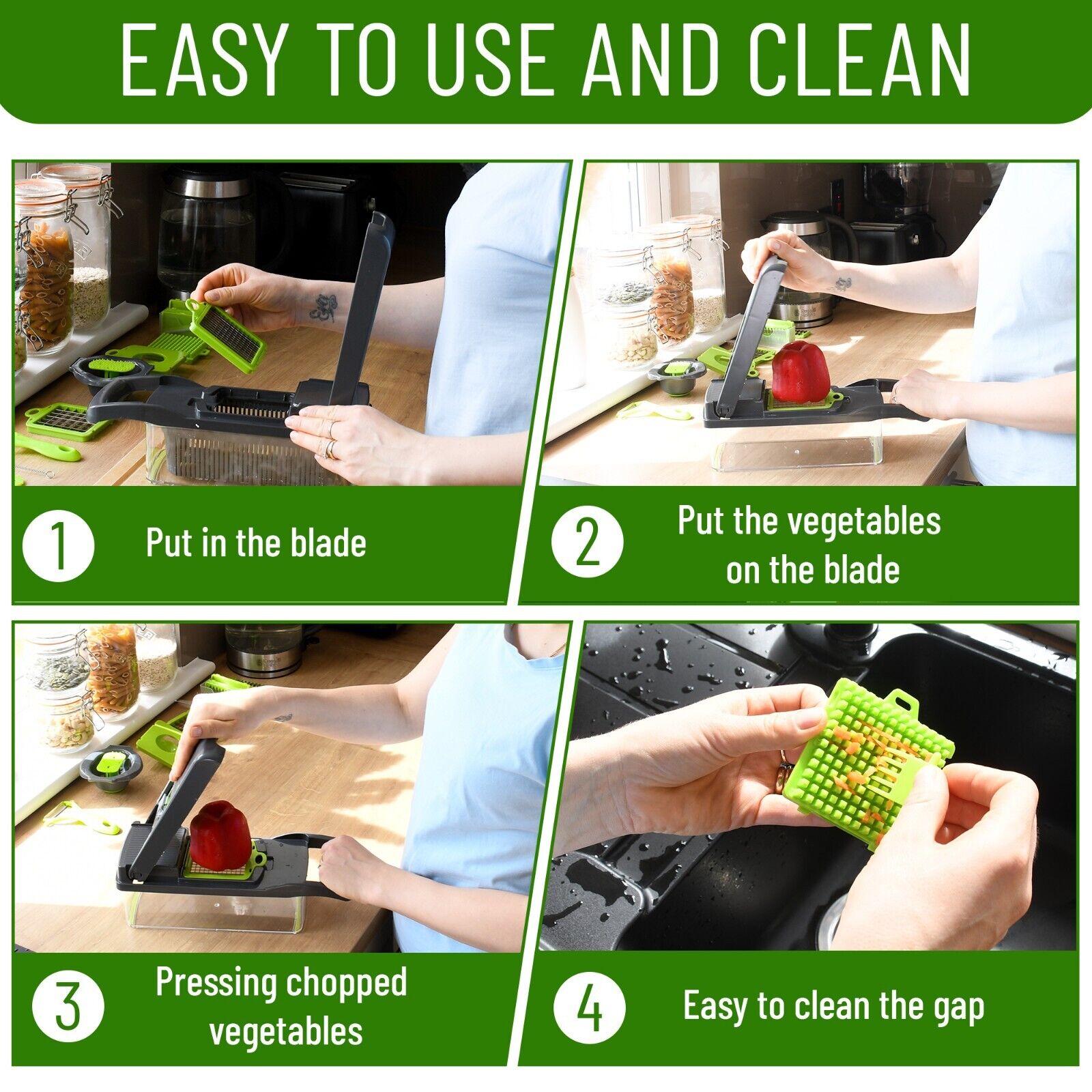 EASY TO USE AND CLEAN

1 Put in the blade

2 Put the vegetables on the blade

3 Pressing chopped vegetables

4 Easy to clean the gap