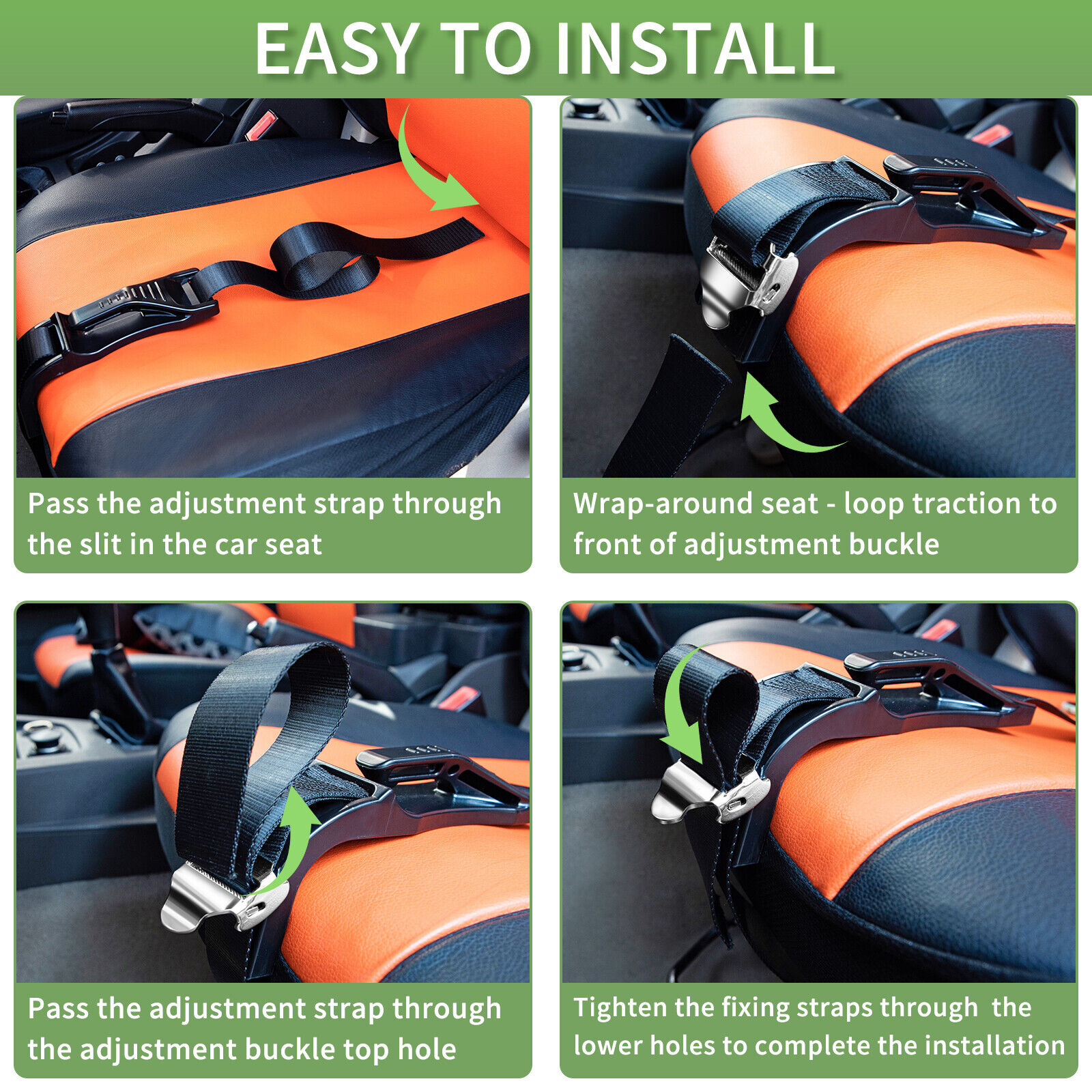 EASY TO INSTALL

Pass the adjustment strap through the slit in the car seat

Wrap-around seat - loop traction to front of adjustment buckle

Pass the adjustment strap through the adjustment buckle top hole

Tighten the fixing straps through the lower holes to complete the installation