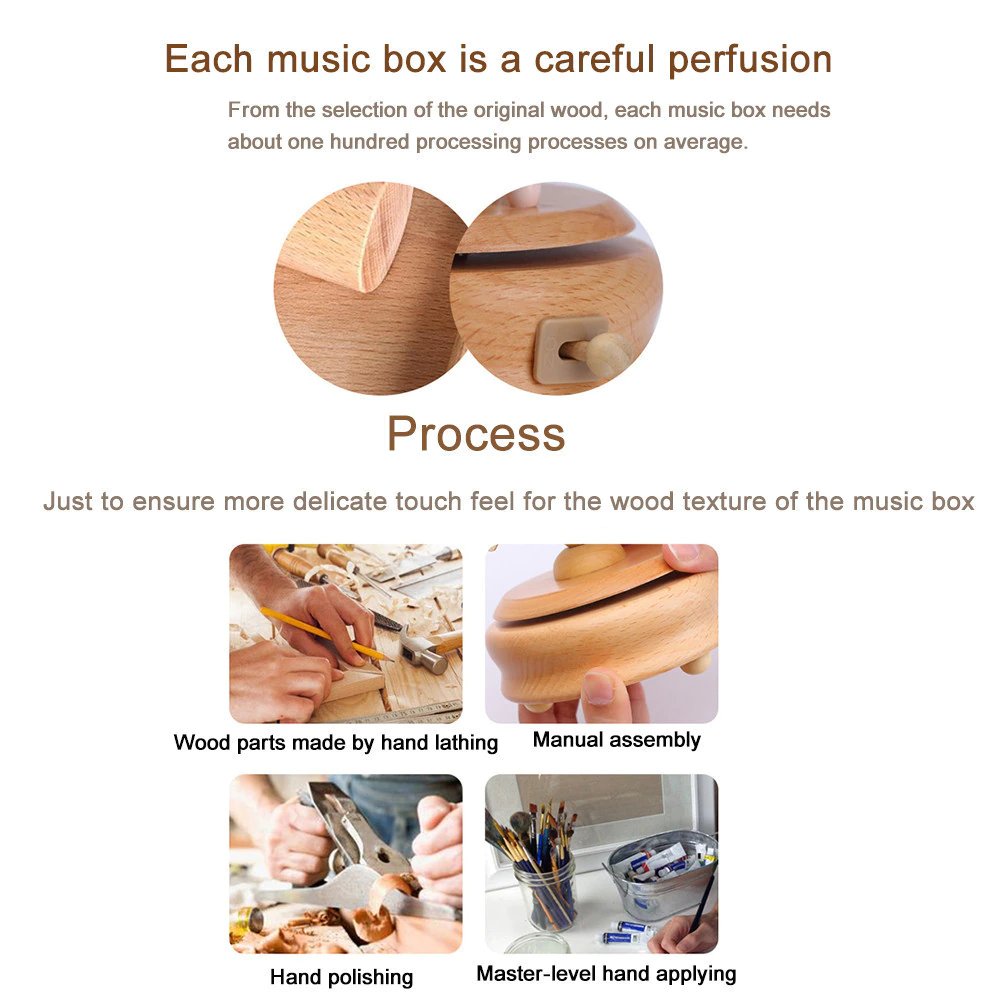 Each music box is a careful perfusion

From the selection of the original wood, each music box needs about one hundred processing processes on average.

Process

Just to ensure more delicate touch feel for the wood texture of the music box

Wood parts made by hand lathing

Manual assembly

Hand polishing

Master-level hand applying