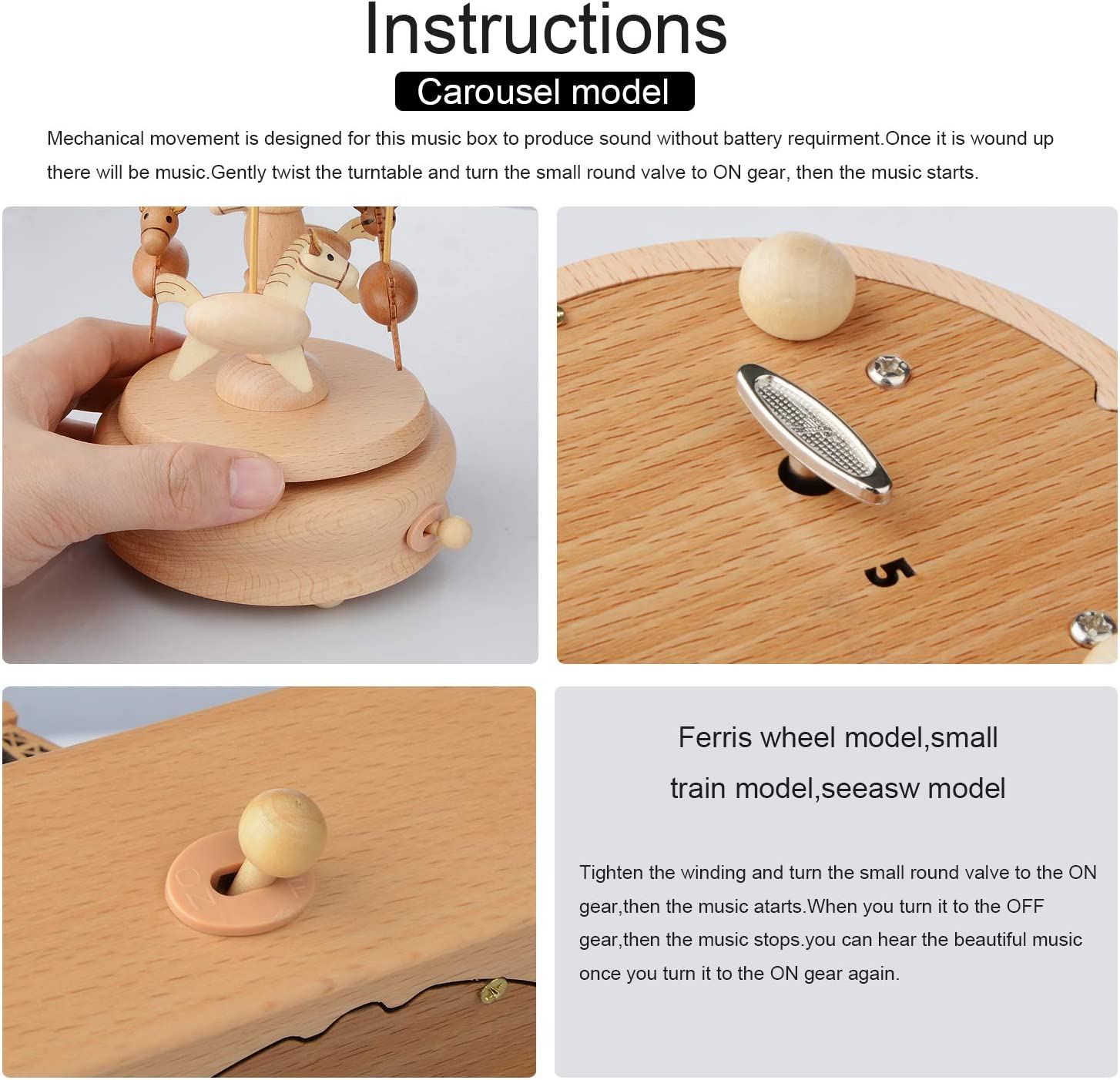 Instructions

Carousel model

Mechanical movement is designed for this music box to produce sound without battery requirment.Once it is wound up there will be music.Gently twist the turntable and turn the small round valve to ON gear, then the music starts.

5

ON

Ferris wheel model,small train model,seeasw model

Tighten the winding and turn the small round valve to the ON gear,then the music atarts.When you turn it to the OFF gear,then the music stops.you can hear the beautiful music once you turn it to the ON gear again.