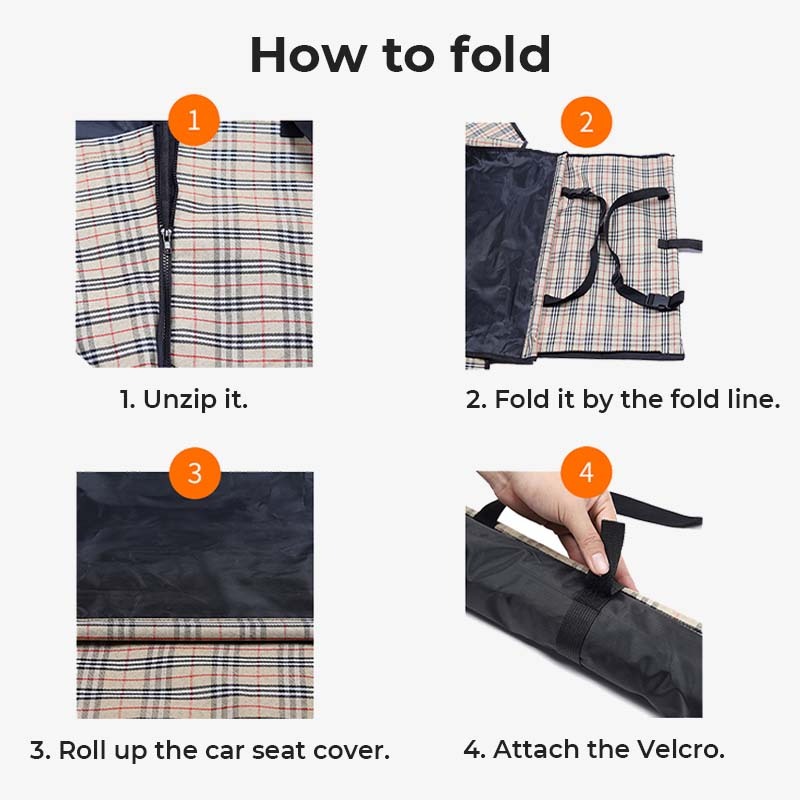 How to fold

1

1. Unzip it.

2

2. Fold it by the fold line.

3

3. Roll up the car seat cover.

4

4. Attach the Velcro.