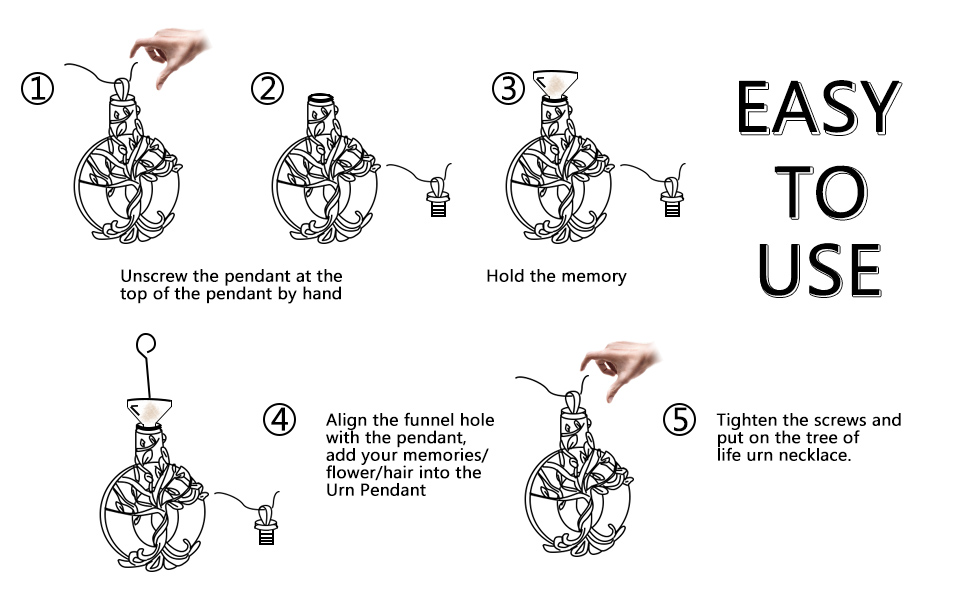 ①

②

③

EASY TO USE

Unscrew the pendant at the top of the pendant by hand

Hold the memory

④

Align the funnel hole with the pendant, add your memories/ flower/hair into the Urn Pendant

⑤

Tighten the screws and put on the tree of life urn necklace.