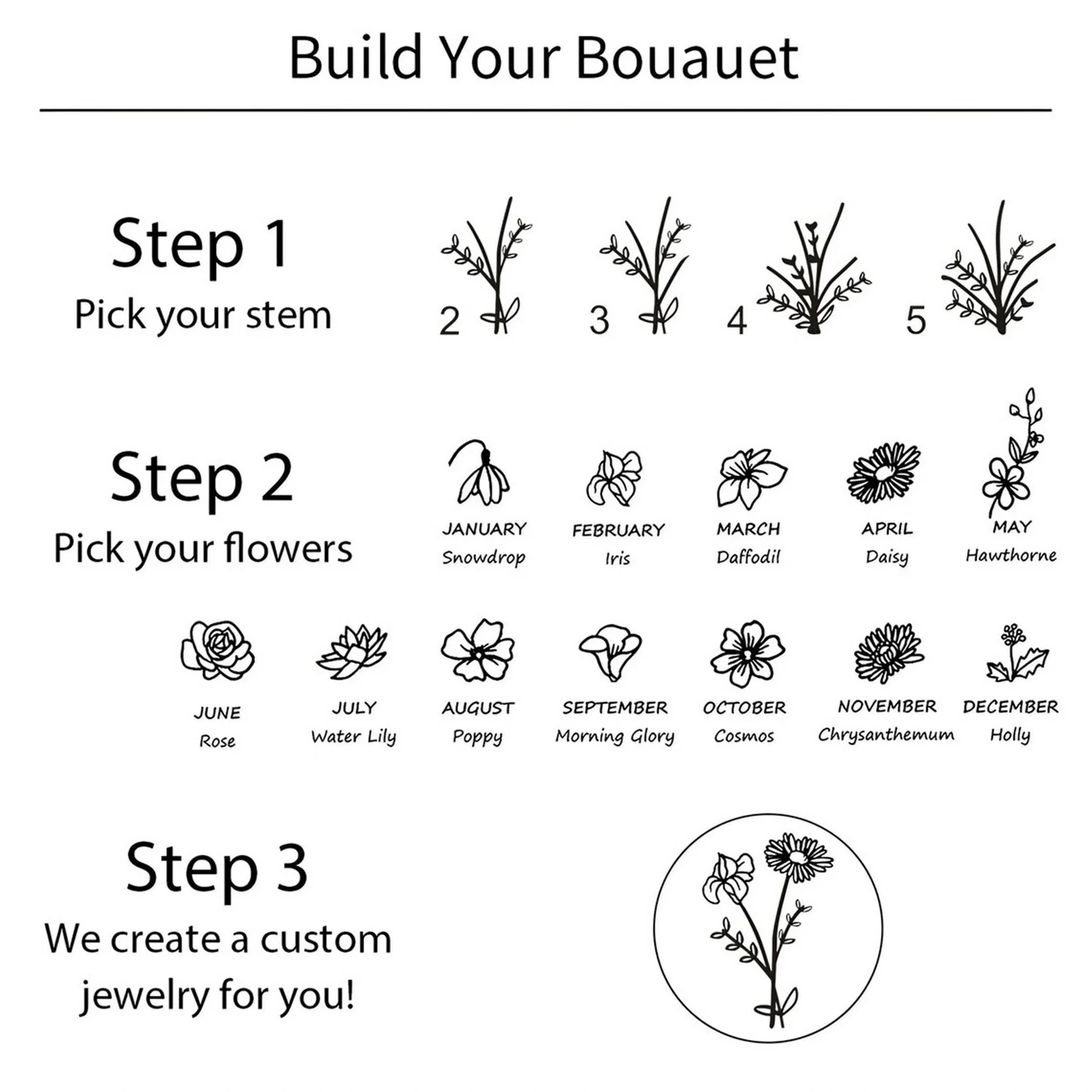 Build Your Bouauet

Step 1
Pick your stem

2 3 4 5

Step 2
Pick your flowers

JANUARY
Snowdrop

FEBRUARY
Iris

MARCH
Daffodil

APRIL
Daisy

MAY
Hawthorne

JUNE
Rose

JULY
Water Lily

AUGUST
Poppy

SEPTEMBER
Morning Glory

OCTOBER
Cosmos

NOVEMBER
Chrysanthemum

DECEMBER
Holly

Step 3
We create a custom jewelry for you!