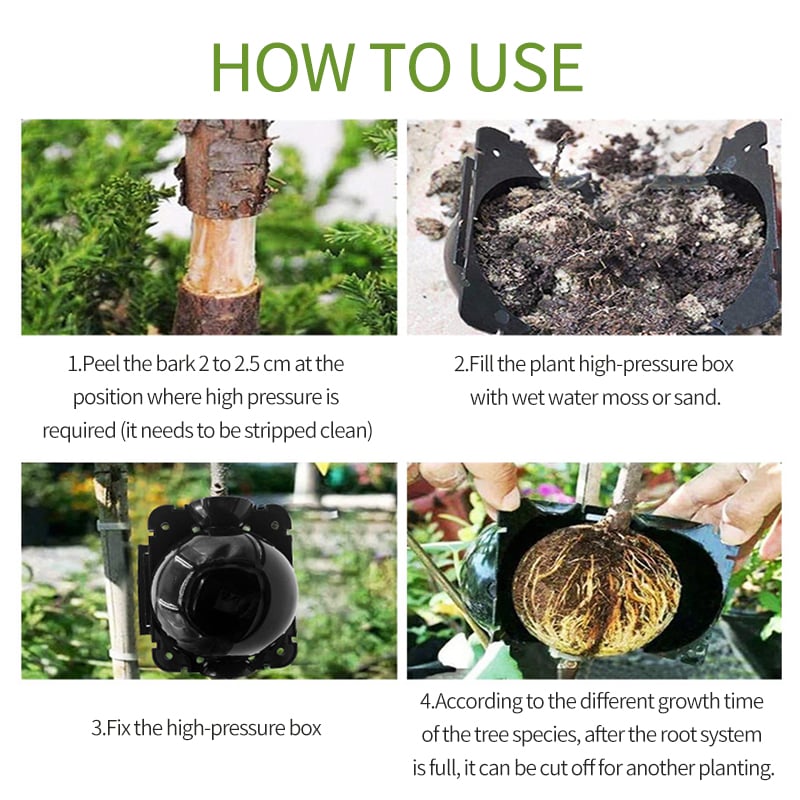 HOW TO USE

1.Peel the bark 2 to 2.5 cm at the position where high pressure is required (it needs to be stripped clean)

2.Fill the plant high-pressure box with wet water moss or sand.

3.Fix the high-pressure box

4.According to the different growth time of the tree species, after the root system is full, it can be cut off for another planting.