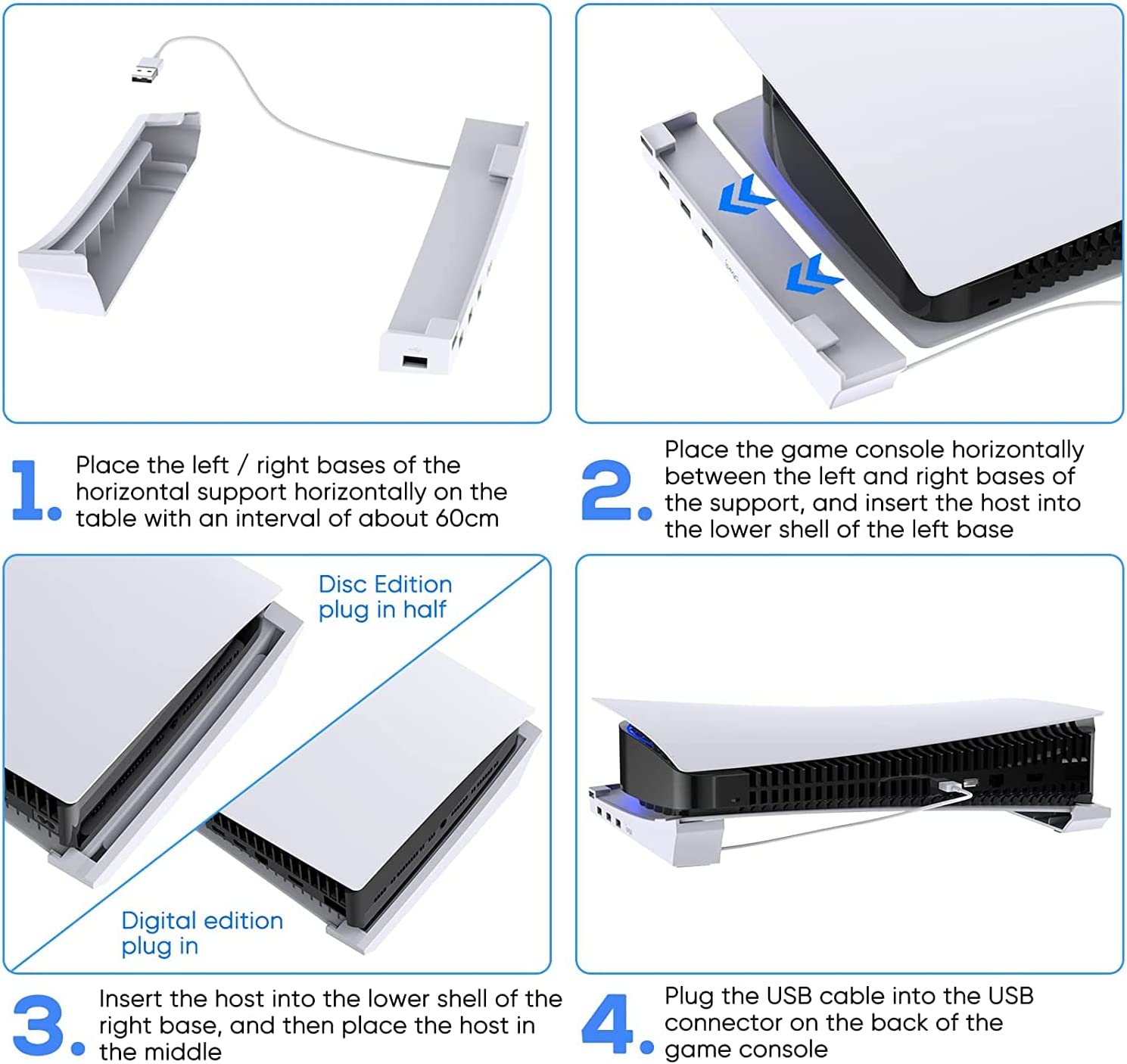 1. Place the left / right bases of the horizontal support horizontally on the table with an interval of about 60cm

2. Place the game console horizontally between the left and right bases of the support, and insert the host into the lower shell of the left base

Disc Edition plug in half

Digital edition plug in

3. Insert the host into the lower shell of the right base, and then place the host in the middle

4. Plug the USB cable into the USB connector on the back of the game console