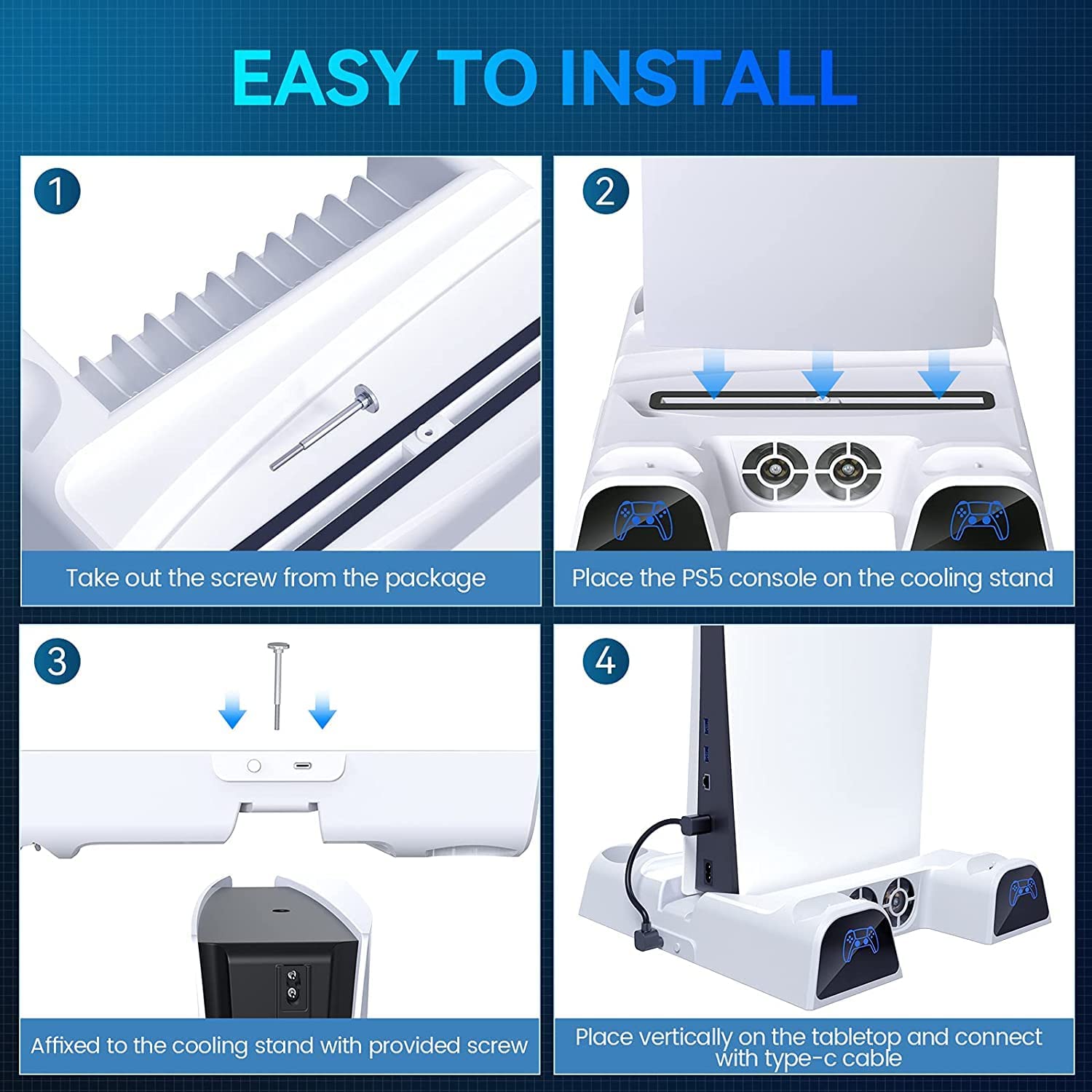 EASY TO INSTALL

1

Take out the screw from the package

2

Place the PS5 console on the cooling stand

3

Affixed to the cooling stand with provided screw

4

Place vertically on the tabletop and connect with type-c cable