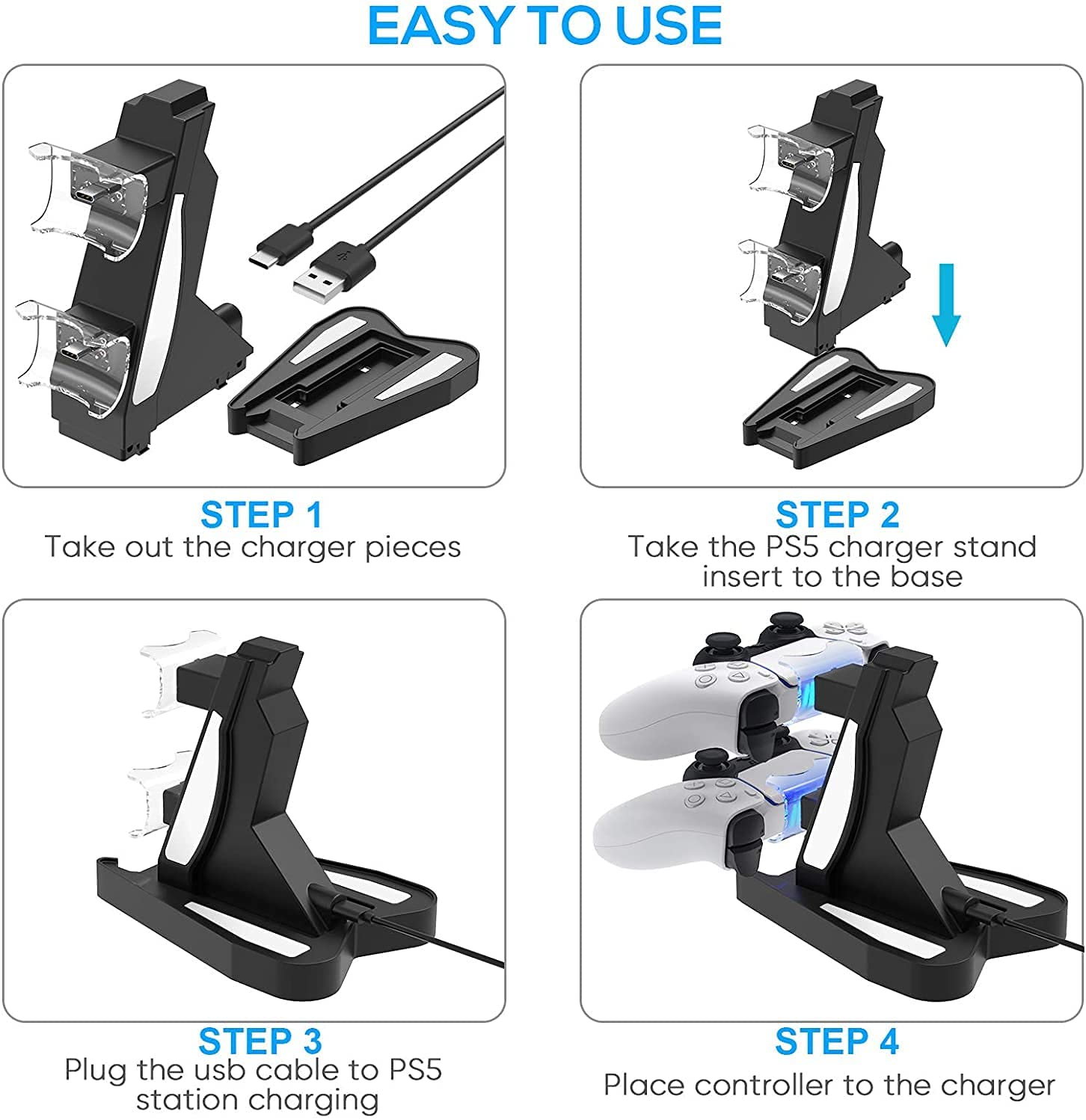 EASY TO USE

STEP 1
Take out the charger pieces

STEP 2
Take the PS5 charger stand insert to the base

STEP 3
Plug the usb cable to PS5 station charging

STEP 4
Place controller to the charger