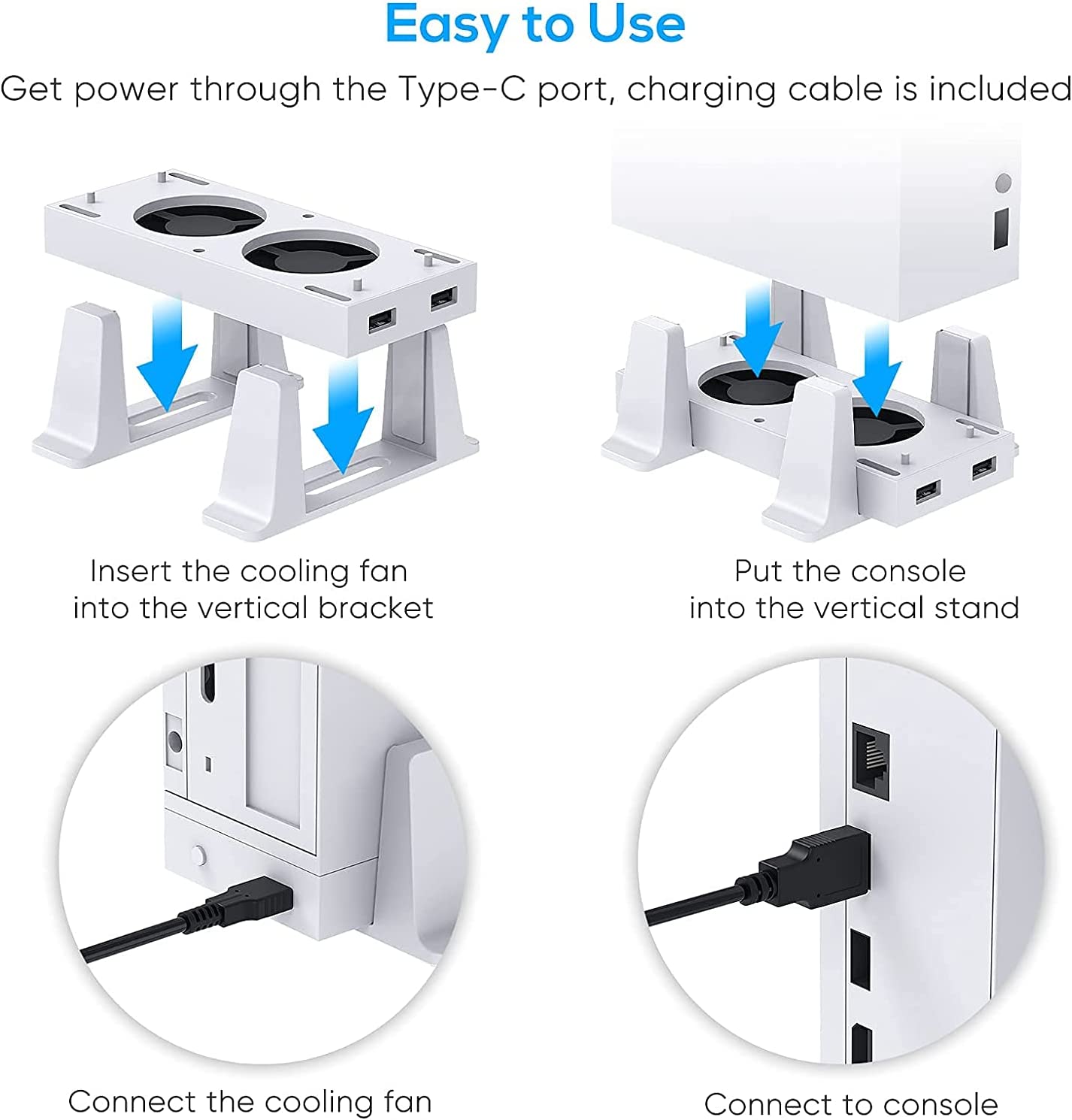 Easy to Use

Get power through the Type-C port, charging cable is included

Insert the cooling fan into the vertical bracket

Put the console into the vertical stand

Connect the cooling fan

Connect to console