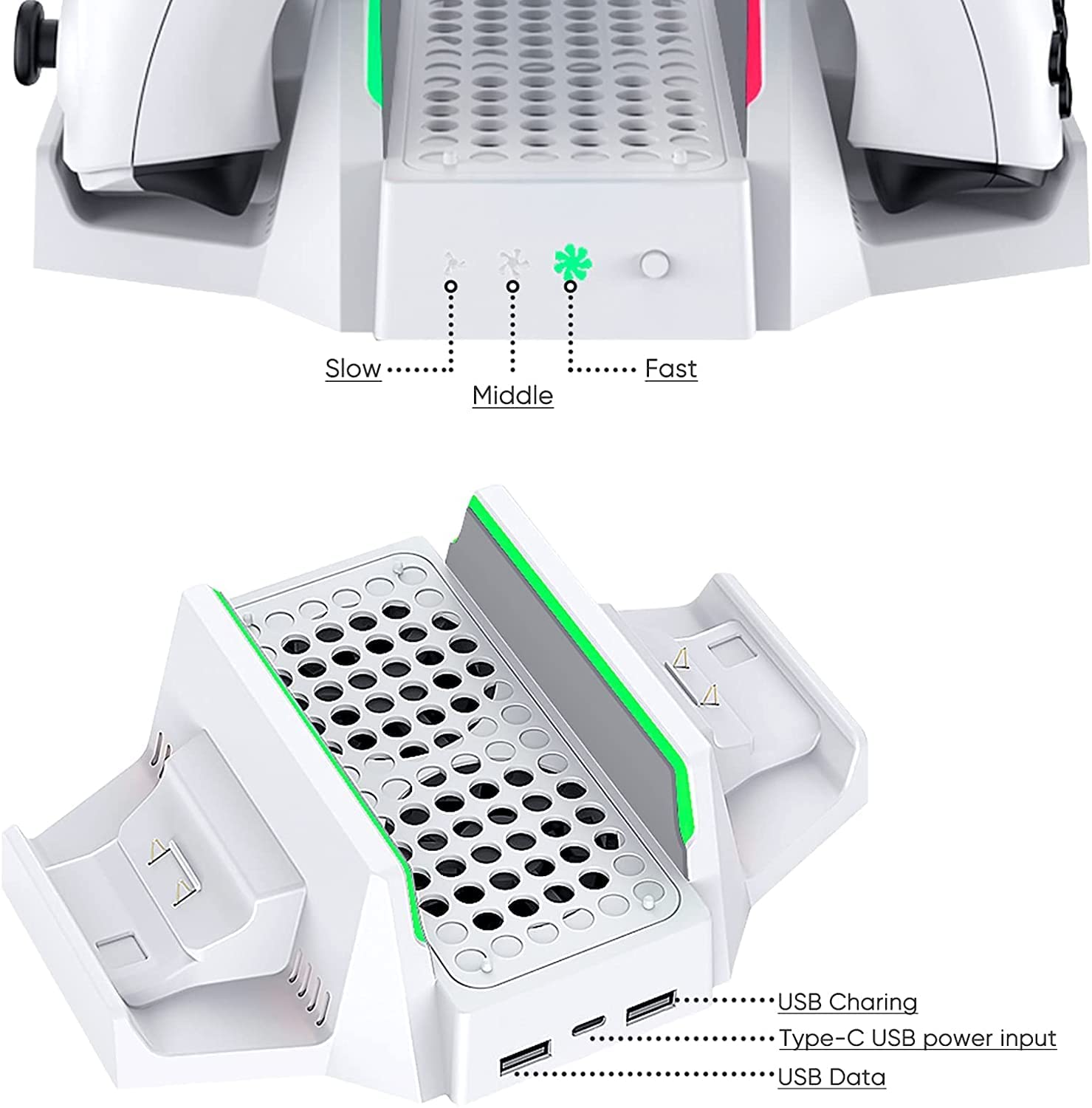 Slow
Middle
Fast

USB Charing
Type-C USB power input
USB Data