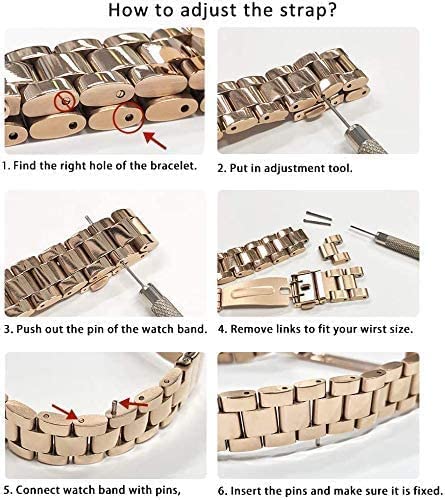 How to adjust the strap?

1. Find the right hole of the bracelet.

2. Put in adjustment tool.

3. Push out the pin of the watch band.

4. Remove links to fit your wirst size.

5. Connect watch band with pins,

6. Insert the pins and make sure it is fixed.