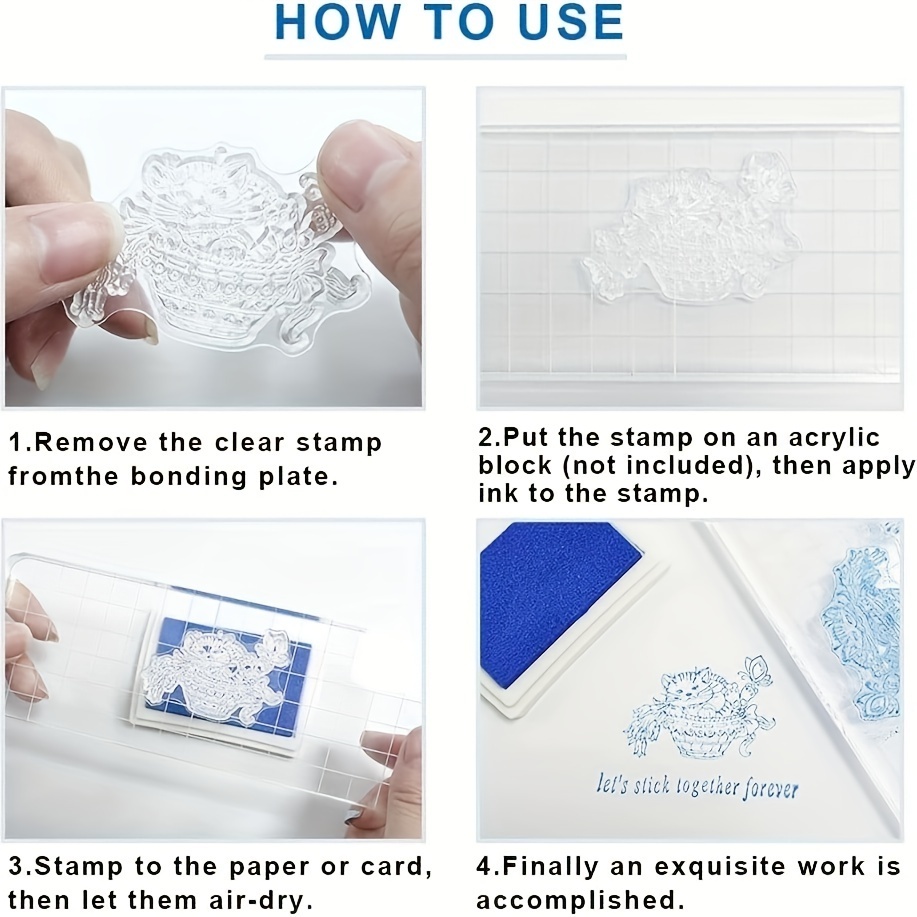 HOW TO USE

1.Remove the clear stamp fromthe bonding plate.

2.Put the stamp on an acrylic block (not included), then apply ink to the stamp.

3.Stamp to the paper or card, then let them air-dry.

let's stick together forever

4.Finally an exquisite work is accomplished.