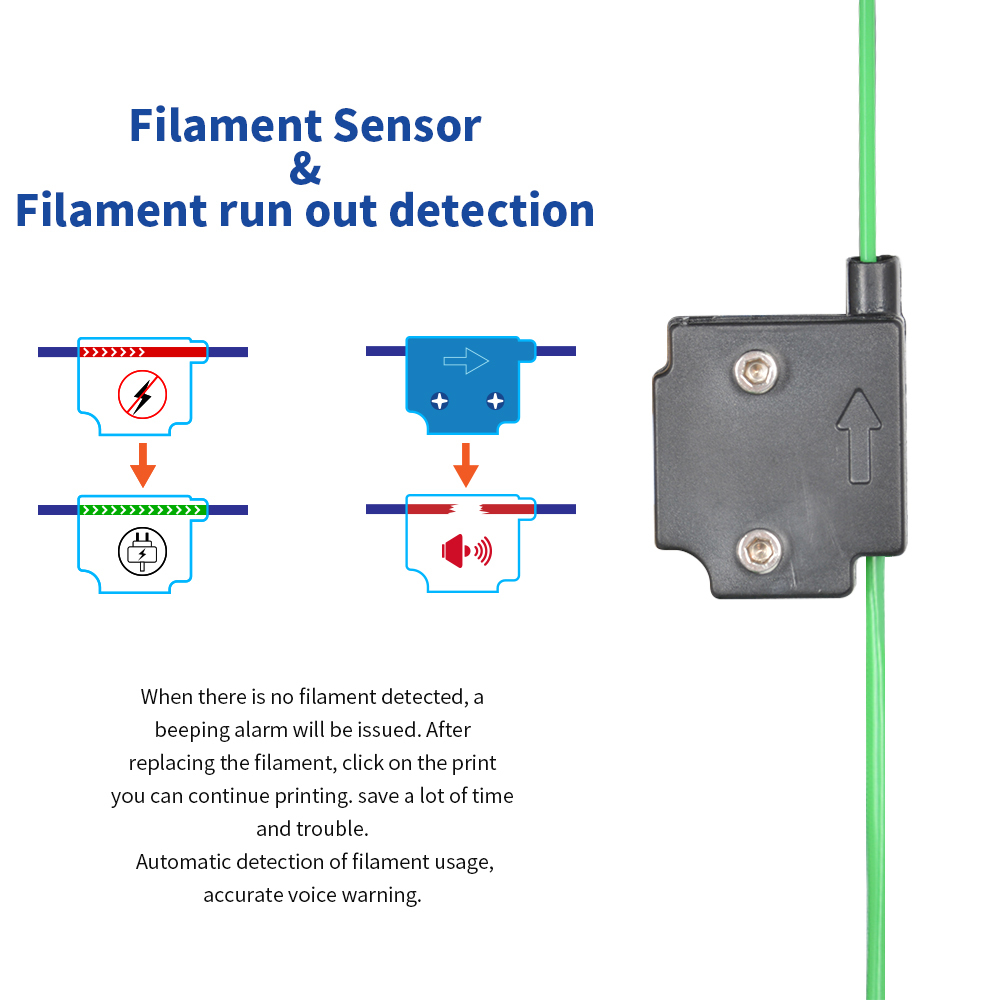 Filament Sensor
&
Filament run out detection

When there is no filament detected, a beeping alarm will be issued. After replacing the filament, click on the print you can continue printing. save a lot of time and trouble.
Automatic detection of filament usage, accurate voice warning.