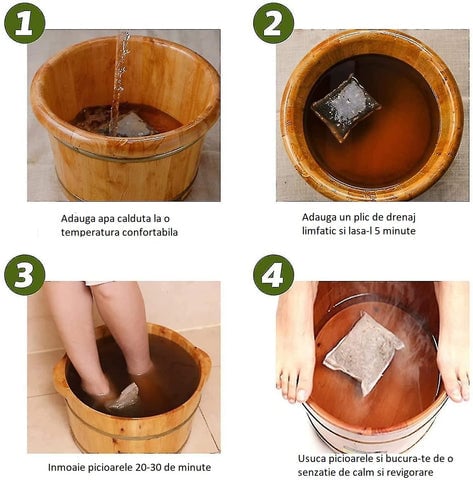 1

Adauga apa calduta la o temperatura confortabila

2

Adauga un plic de drenaj limfatic si lasa-l 5 minute

3

Inmoaie picioarele 20-30 de minute

4

Usuca picioarele si bucura-te de o senzatie de calm si revigorare