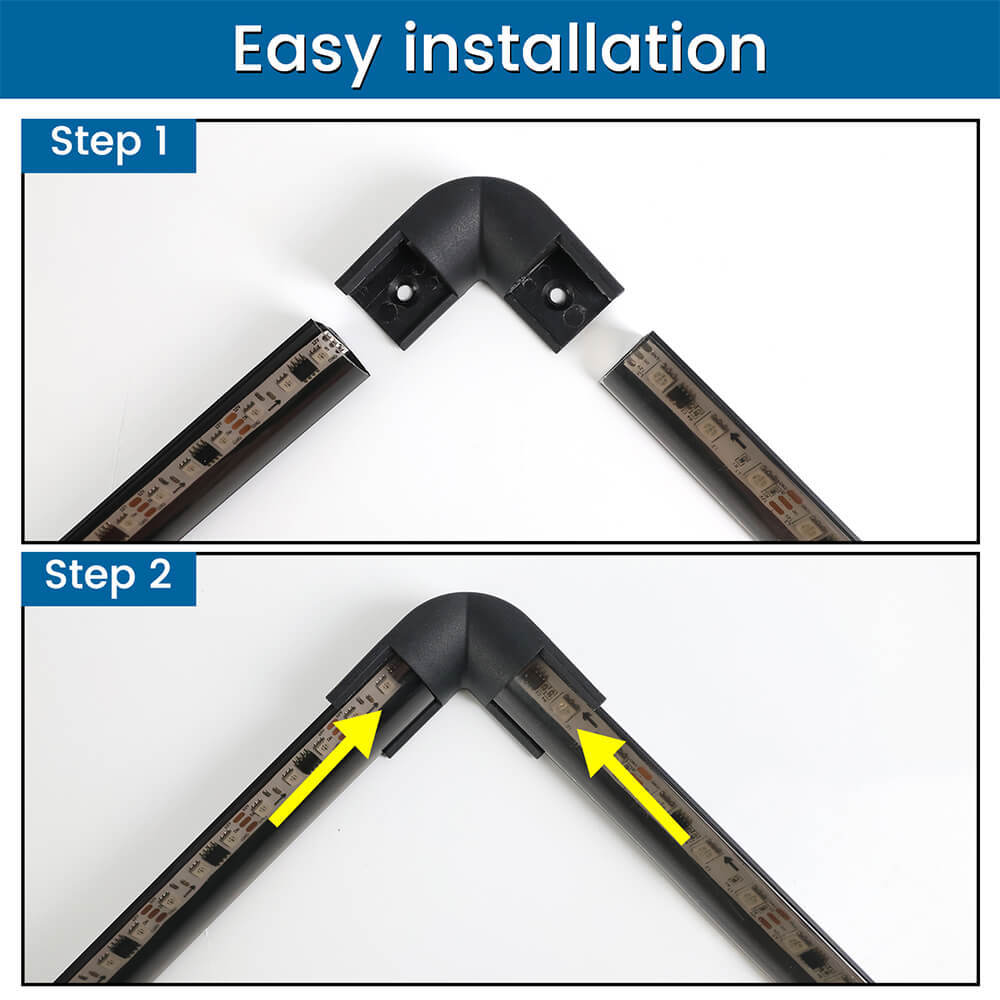 Easy installation

Step 1

Step 2