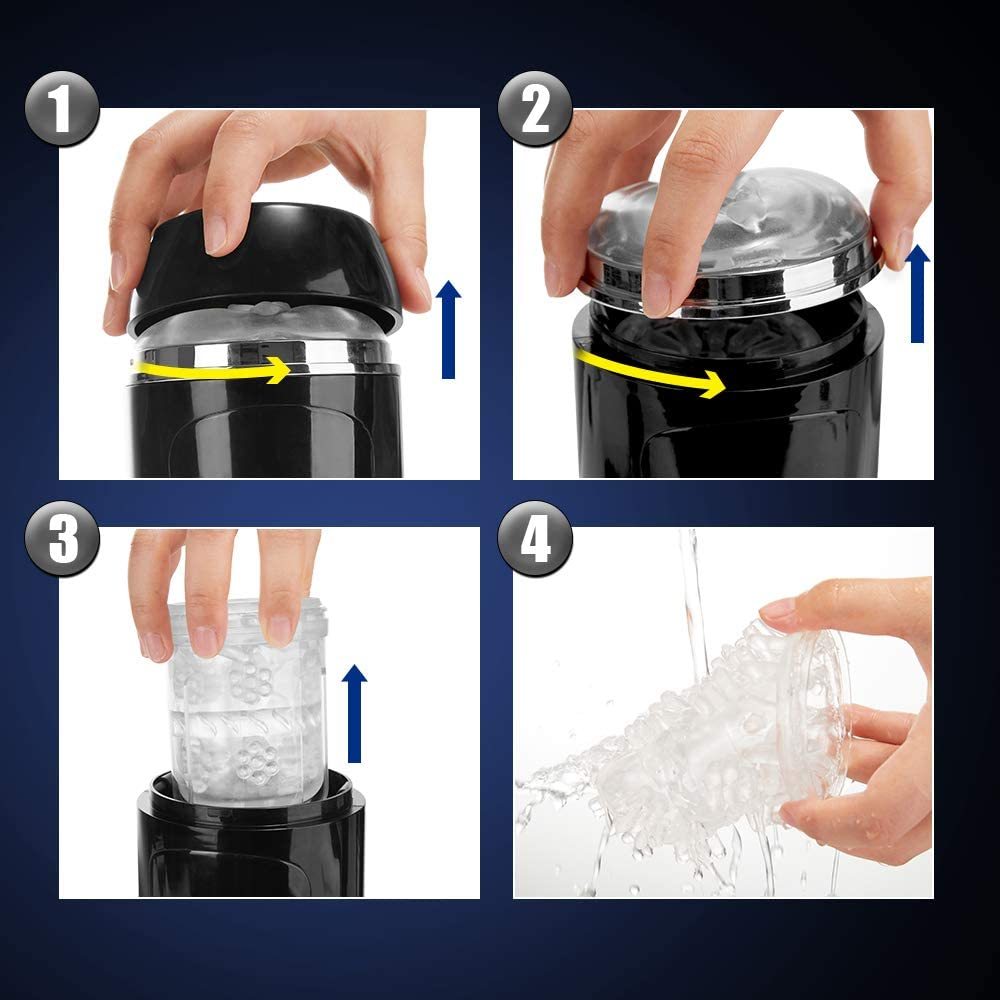 1
2
3
4