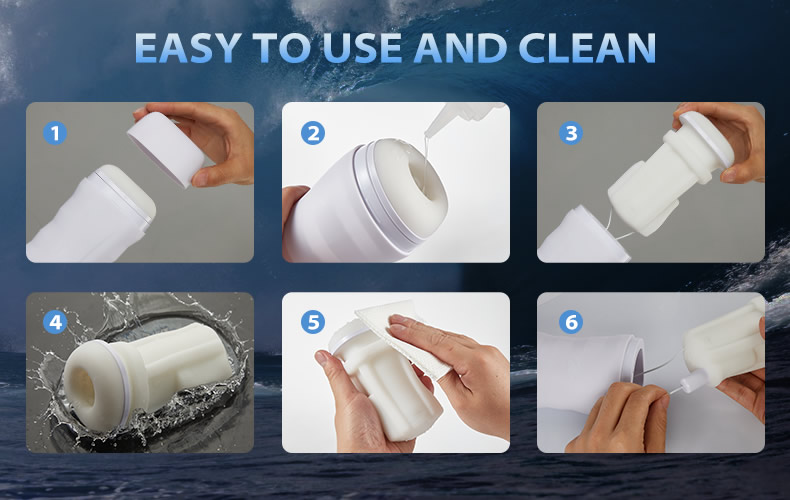 EASY TO USE AND CLEAN

1

2

3

4

5

6