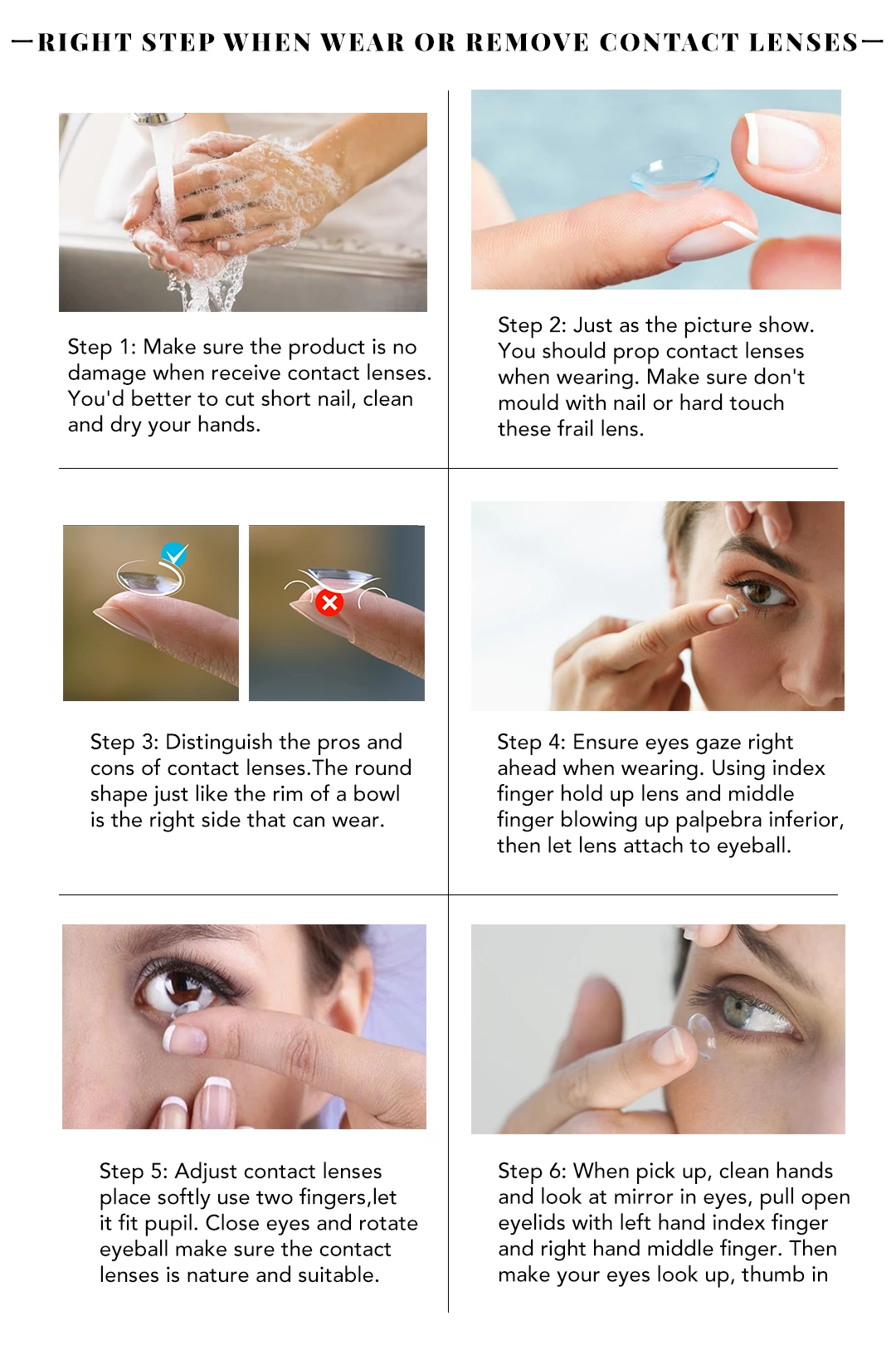 —RIGHT STEP WHEN WEAR OR REMOVE CONTACT LENSES—

Step 1: Make sure the product is no damage when receive contact lenses. You'd better to cut short nail, clean and dry your hands.

Step 2: Just as the picture show. You should prop contact lenses when wearing. Make sure don't mould with nail or hard touch these frail lens.

Step 3: Distinguish the pros and cons of contact lenses.The round shape just like the rim of a bowl is the right side that can wear.

Step 4: Ensure eyes gaze right ahead when wearing. Using index finger hold up lens and middle finger blowing up palpebra inferior, then let lens attach to eyeball.

Step 5: Adjust contact lenses place softly use two fingers,let it fit pupil. Close eyes and rotate eyeball make sure the contact lenses is nature and suitable.

Step 6: When pick up, clean hands and look at mirror in eyes, pull open eyelids with left hand index finger and right hand middle finger. Then make your eyes look up, thumb in