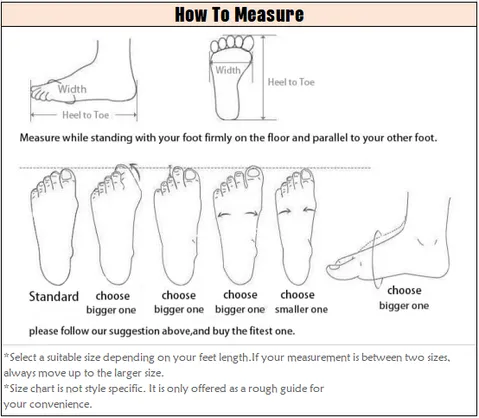 How To Measure

Width

Heel to Toe

Width

Heel to Toe

Measure while standing with your foot firmly on the floor and parallel to your other foot.

Standard

choose bigger one

choose bigger one

choose bigger one

choose smaller one

choose bigger one

please follow our suggestion above,and buy the fitest one.

*Select a suitable size depending on your feet length.If your measurement is between two sizes, always move up to the larger size.

*Size chart is not style specific. It is only offered as a rough guide for your convenience.