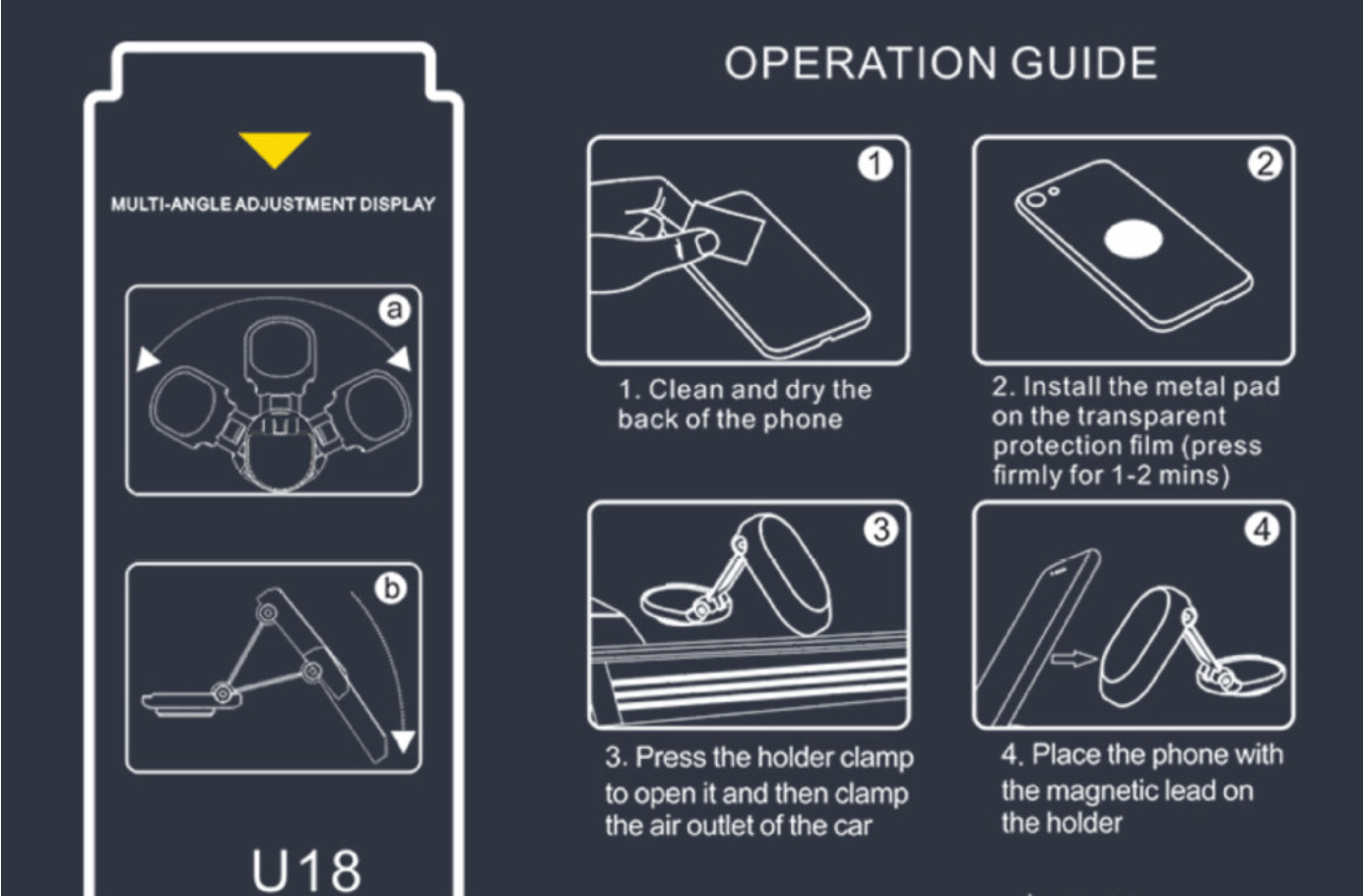 MULTI-ANGLE ADJUSTMENT DISPLAY

a

b

U18

OPERATION GUIDE

1

1. Clean and dry the back of the phone

2

2. Install the metal pad on the transparent protection film (press firmly for 1-2 mins)

3

3. Press the holder clamp to open it and then clamp the air outlet of the car

4

4. Place the phone with the magnetic lead on the holder