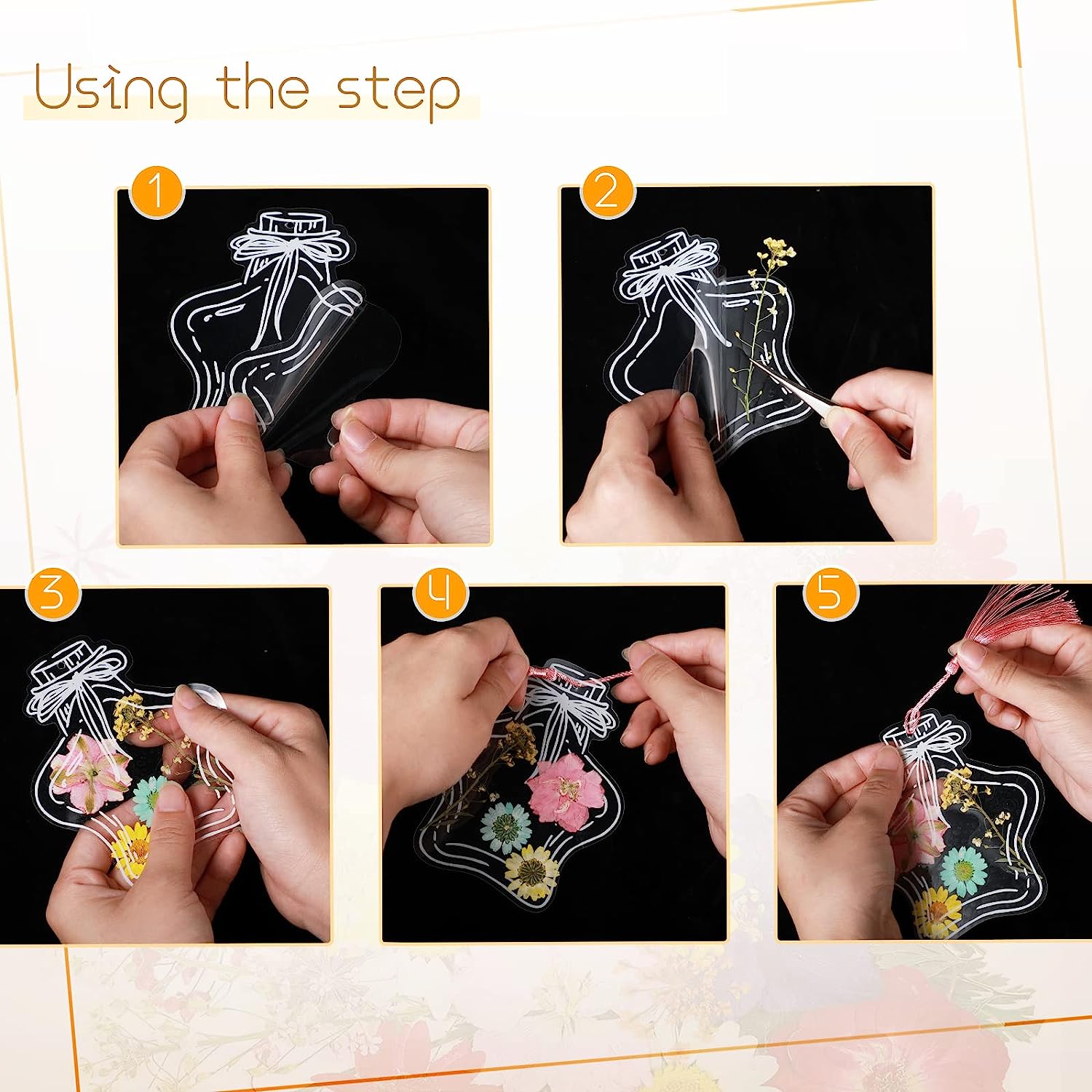 Using the step

1

2

3

4

5