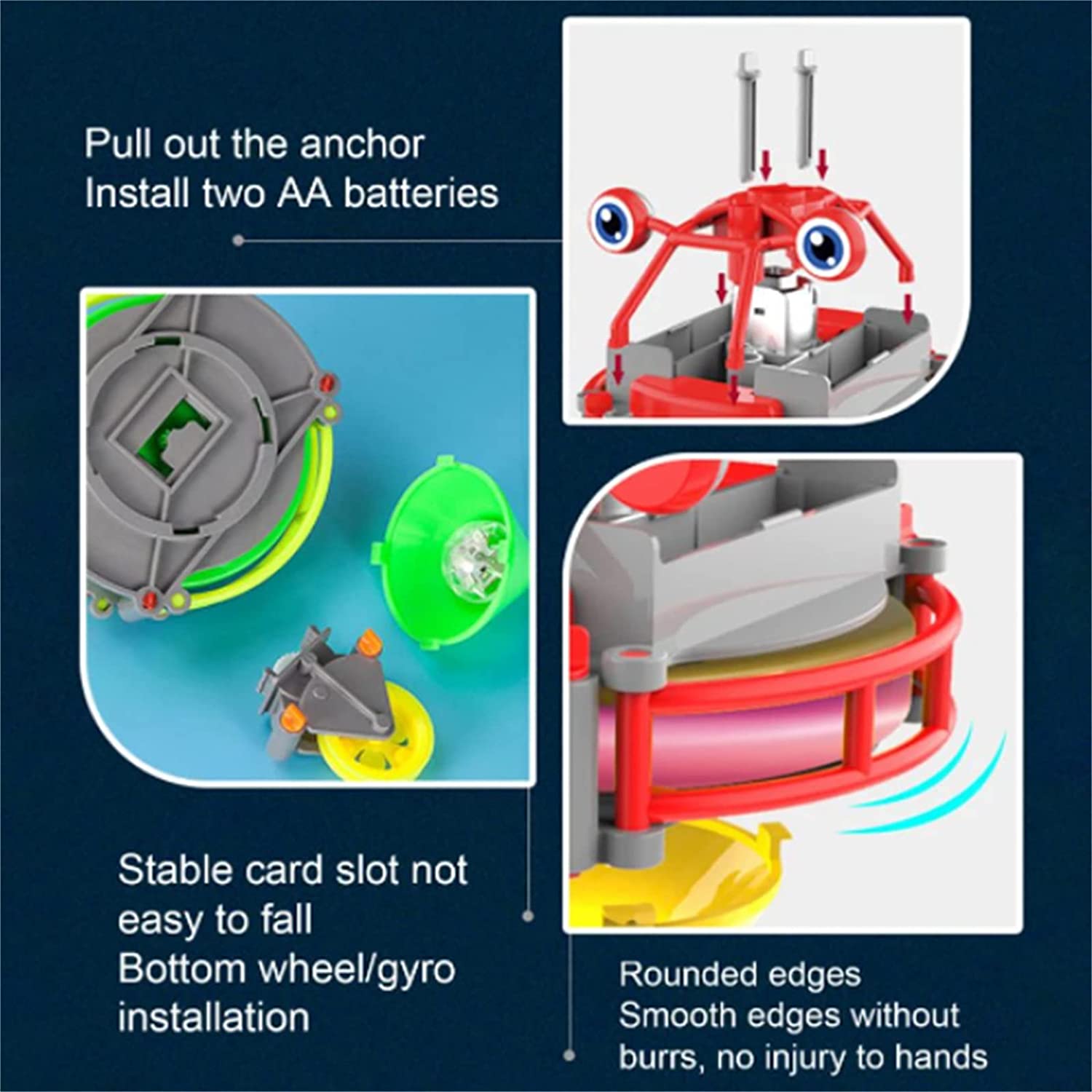 Pull out the anchor
Install two AA batteries

Stable card slot not easy to fall
Bottom wheel/gyro installation

Rounded edges
Smooth edges without burrs, no injury to hands