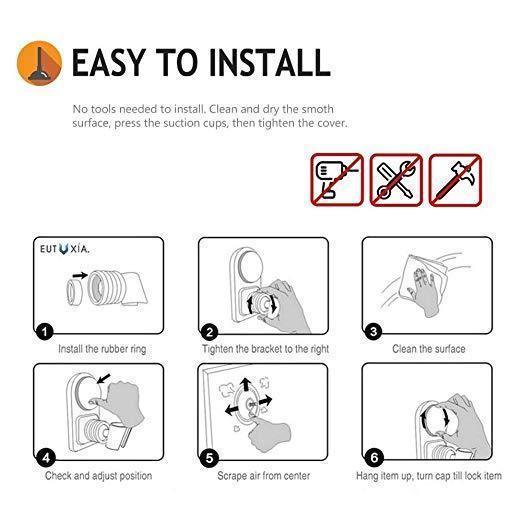 EASY TO INSTALL

No tools needed to install. Clean and dry the smoth surface, press the suction cups, then tighten the cover.

EUTUXIA.

1
Install the rubber ring

2
Tighten the bracket to the right

3
Clean the surface

4
Check and adjust position

5
Scrape air from center

6
Hang item up, turn cap till lock item