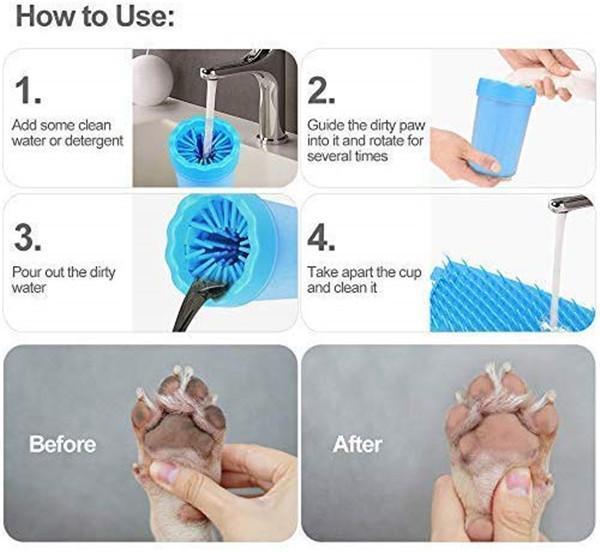 How to Use:

1.
Add some clean water or detergent

2.
Guide the dirty paw into it and rotate for several times

3.
Pour out the dirty water

4.
Take apart the cup and clean it

Before

After