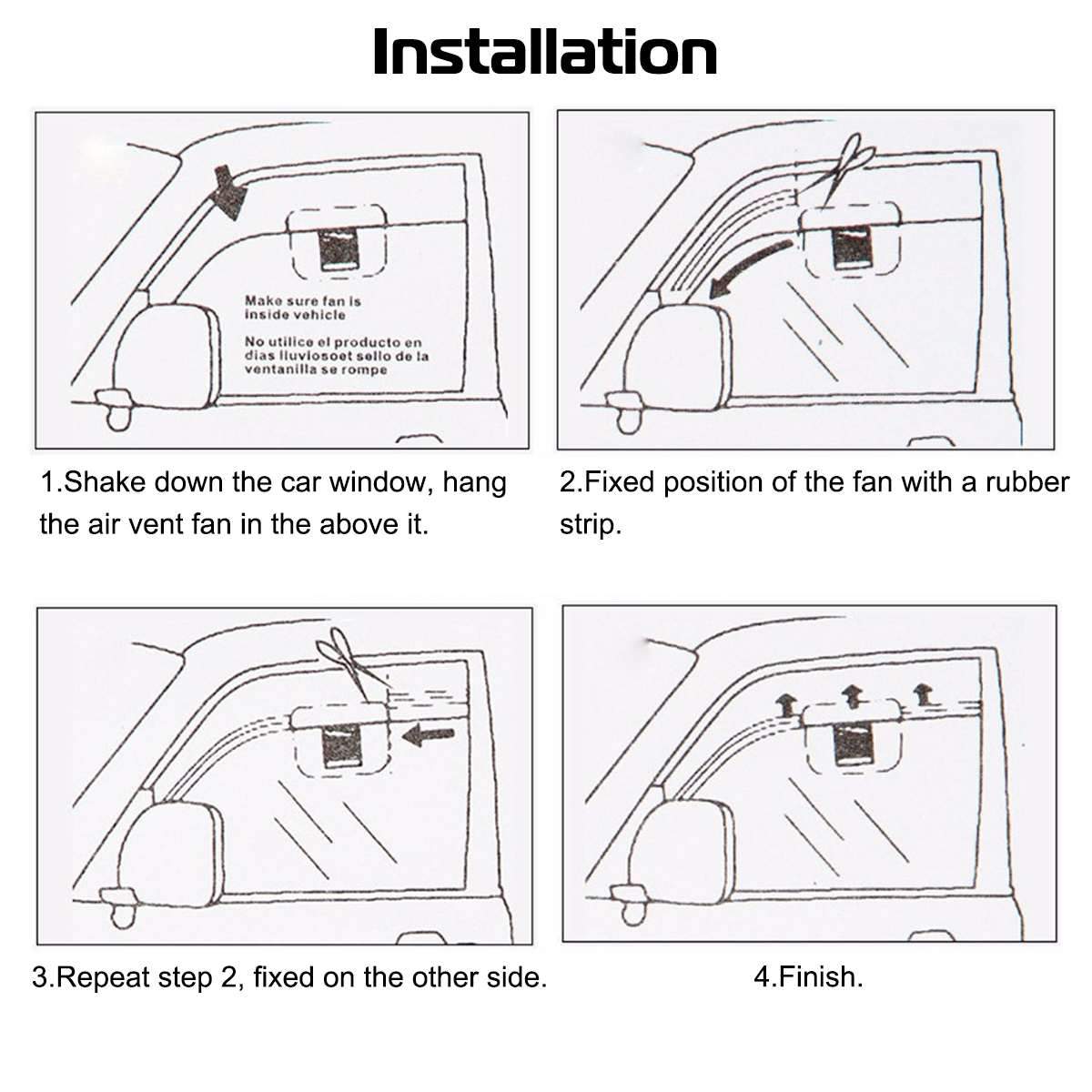 Installation

Make sure fan is inside vehicle

No utilice el producto en dias lluviosoet sello de la ventanilla se rompe

1.Shake down the car window, hang the air vent fan in the above it.

2.Fixed position of the fan with a rubber strip.

3.Repeat step 2, fixed on the other side.

4.Finish.