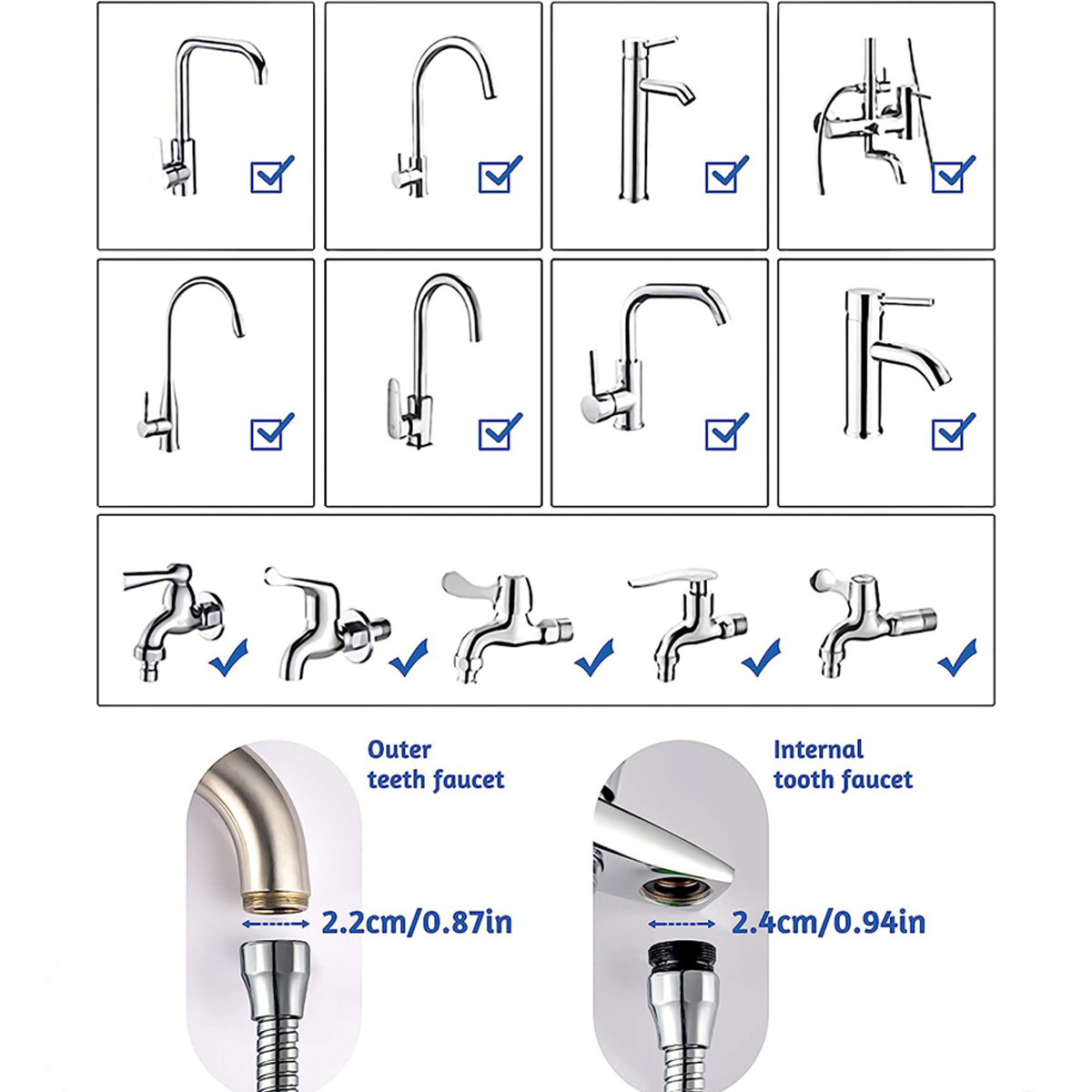 Outer teeth faucet

2.2cm/0.87in

Internal tooth faucet

2.4cm/0.94in