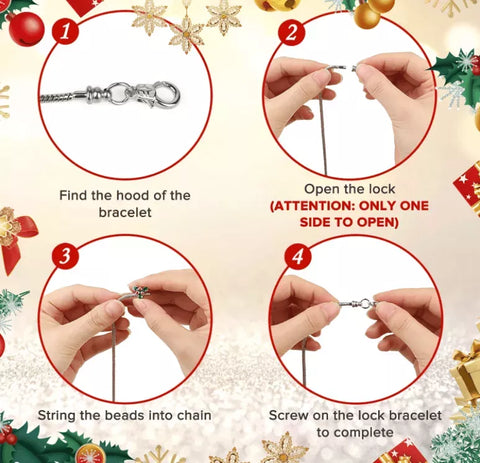 1

Find the hood of the bracelet

2

Open the lock
(ATTENTION: ONLY ONE SIDE TO OPEN)

3

String the beads into chain

4

Screw on the lock bracelet to complete