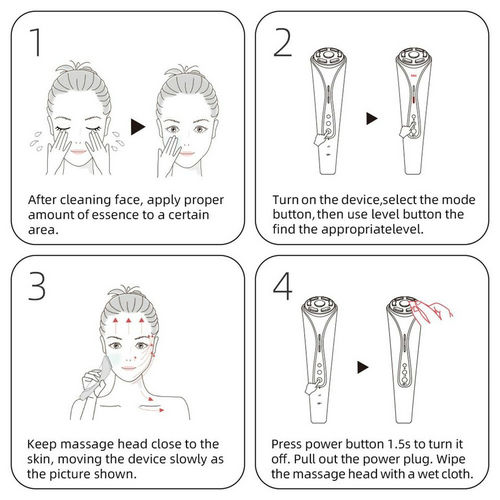 1

After cleaning face, apply proper amount of essence to a certain area.

2

Turn on the device,select the mode button, then use level button the find the appropriatelevel.

3

Keep massage head close to the skin, moving the device slowly as the picture shown.

4

Press power button 1.5s to turn it off. Pull out the power plug. Wipe the massage head with a wet cloth.