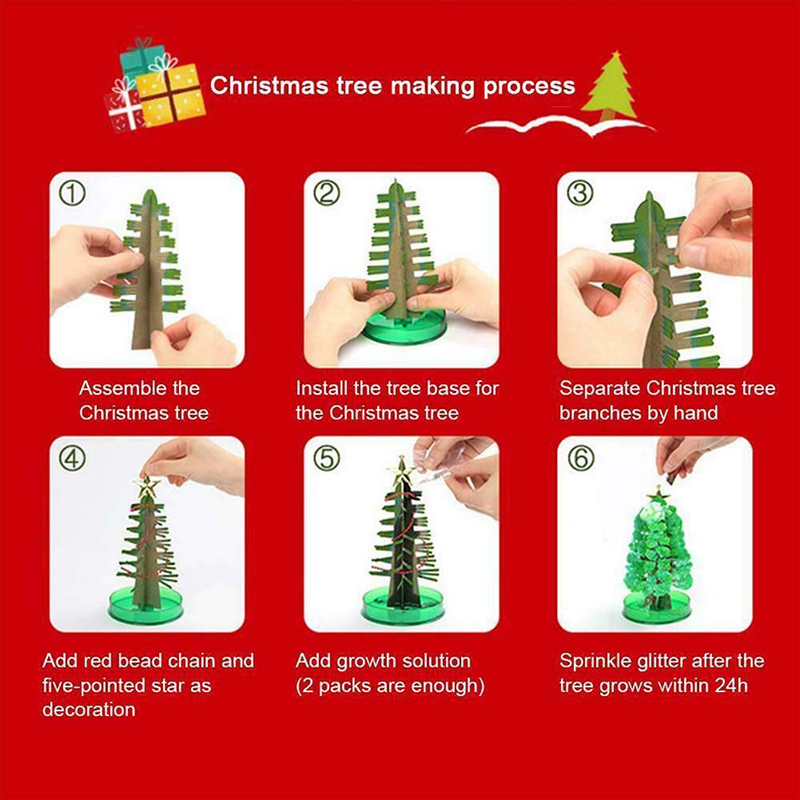 Christmas tree making process

①

Assemble the Christmas tree

②

Install the tree base for the Christmas tree

③

Separate Christmas tree branches by hand

④

Add red bead chain and five-pointed star as decoration

⑤

Add growth solution (2 packs are enough)

⑥

Sprinkle glitter after the tree grows within 24h