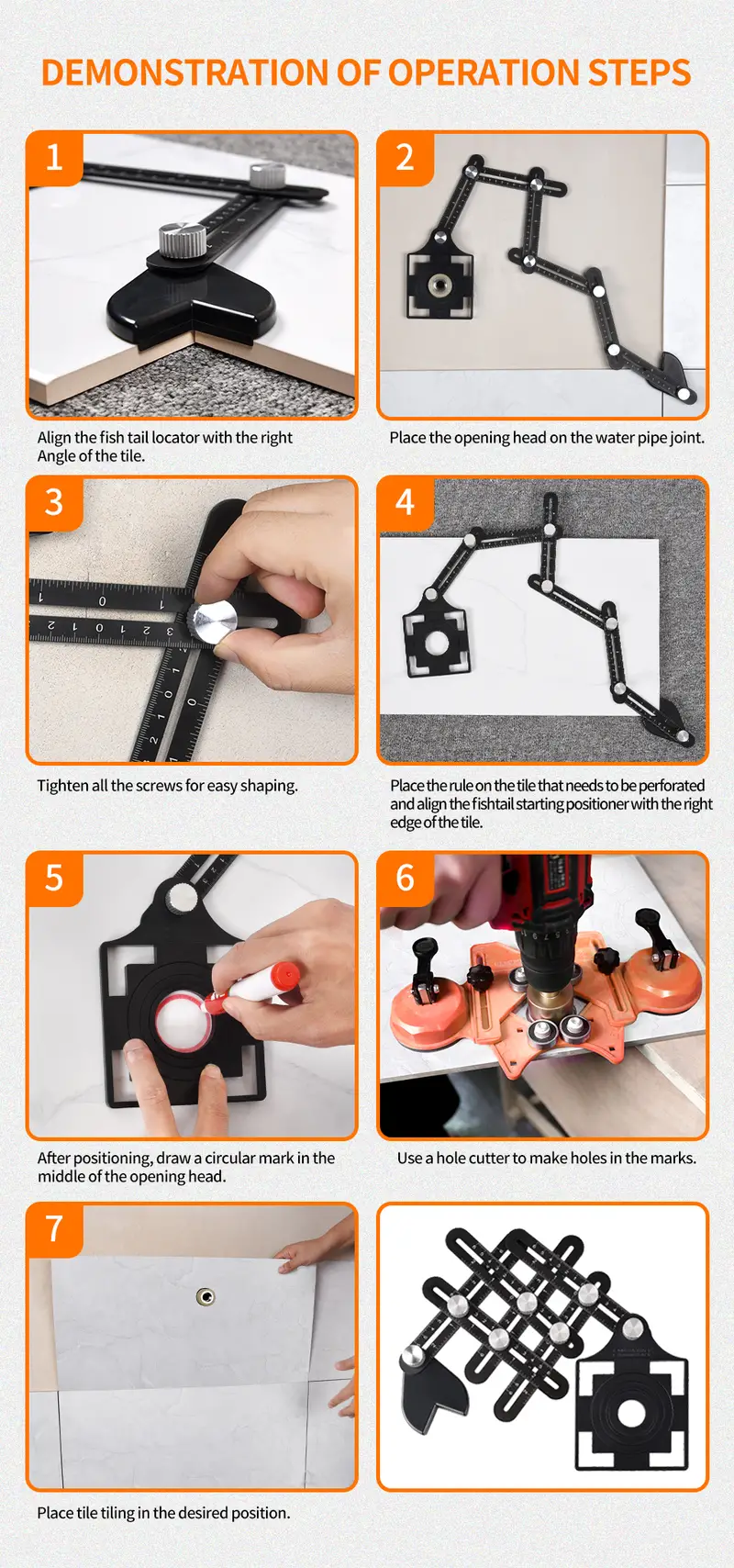 DEMONSTRATION OF OPERATION STEPS

1

Align the fish tail locator with the right Angle of the tile.

2

Place the opening head on the water pipe joint.

3

Tighten all the screws for easy shaping.

4

Place the rule on the tile that needs to be perforated and align the fishtail starting positioner with the right edge of the tile.

5

After positioning, draw a circular mark in the middle of the opening head.

6

Use a hole cutter to make holes in the marks.

7

Place tile tiling in the desired position.