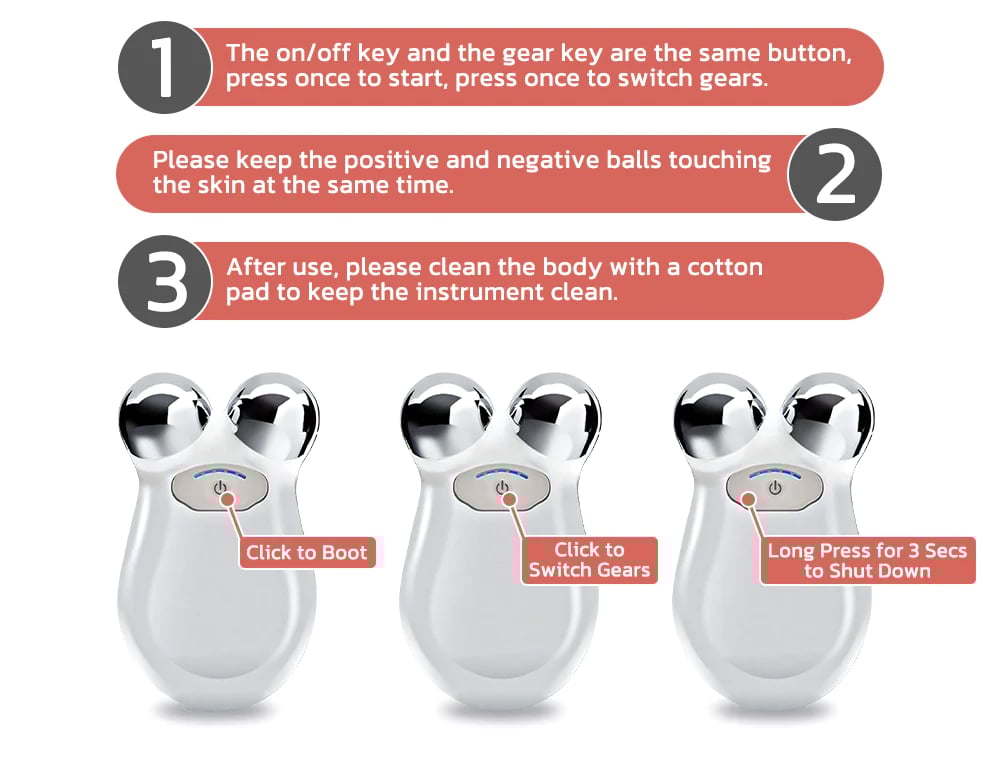 1 The on/off key and the gear key are the same button, press once to start, press once to switch gears.

Please keep the positive and negative balls touching the skin at the same time. 2

3 After use, please clean the body with a cotton pad to keep the instrument clean.

Click to Boot

Click to Switch Gears

Long Press for 3 Secs to Shut Down