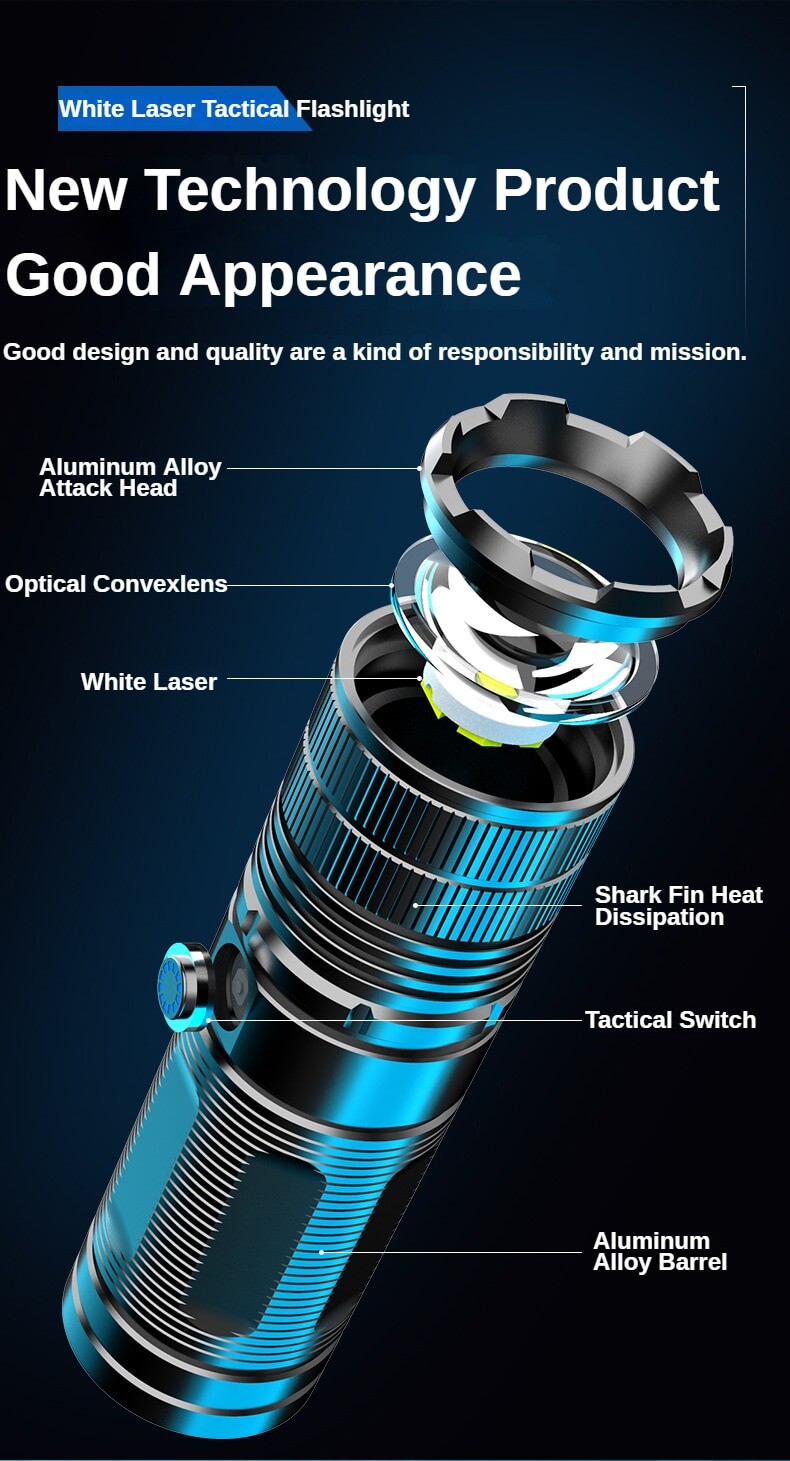 White Laser Tactical Flashlight

New Technology Product Good Appearance

Good design and quality are a kind of responsibility and mission.

Aluminum Alloy Attack Head

Optical Convexlens

White Laser

Shark Fin Heat Dissipation

Tactical Switch

Aluminum Alloy Barrel