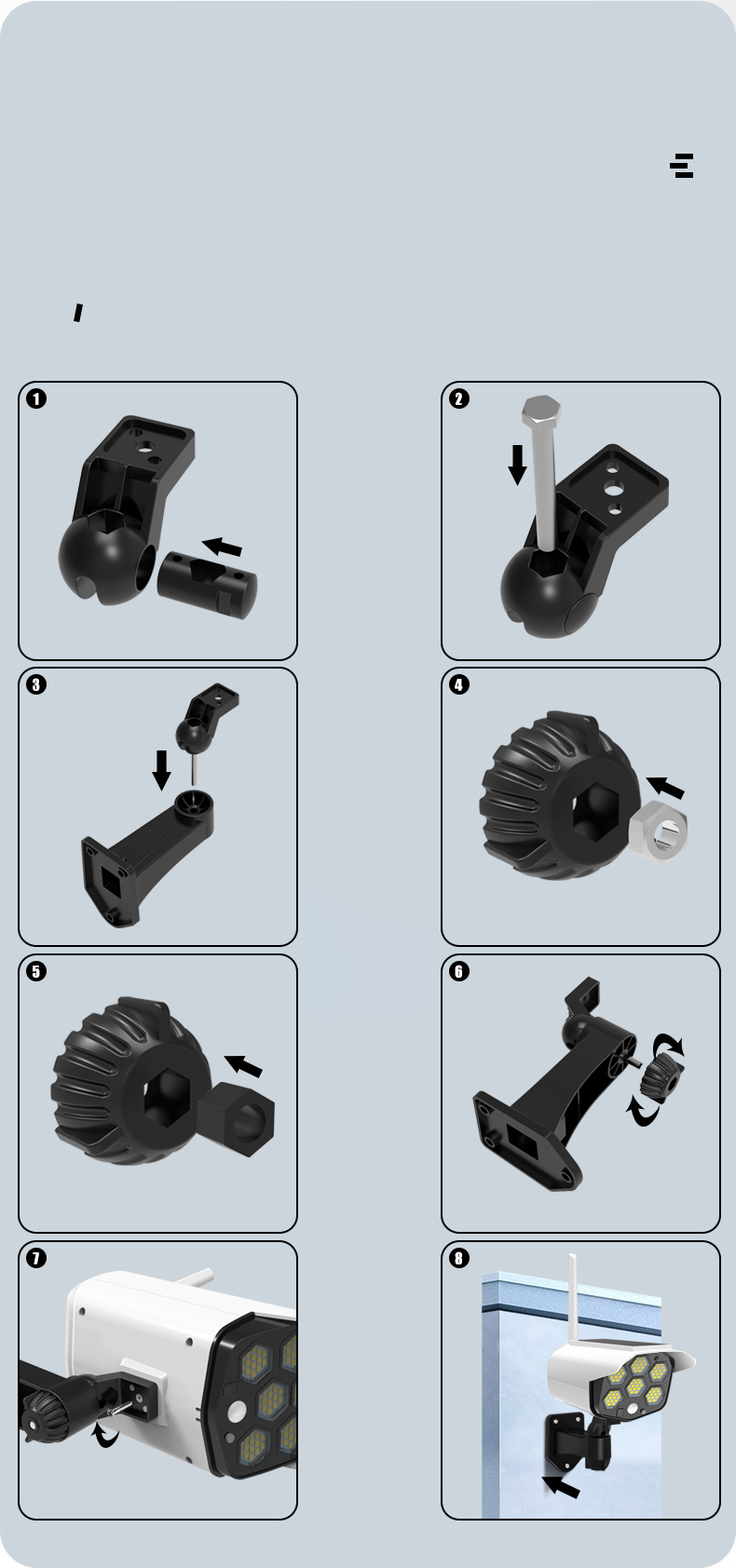 1
2
3
4
5
6
7
8