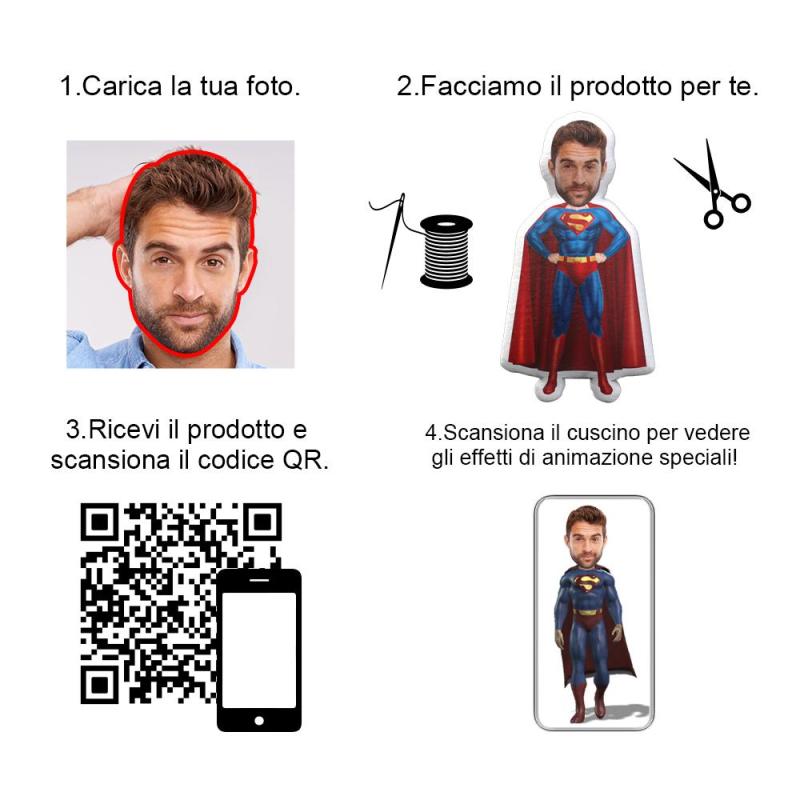 1.Carica la tua foto.

2.Facciamo il prodotto per te.

3.Ricevi il prodotto e scansiona il codice QR.

4.Scansiona il cuscino per vedere gli effetti di animazione speciali!