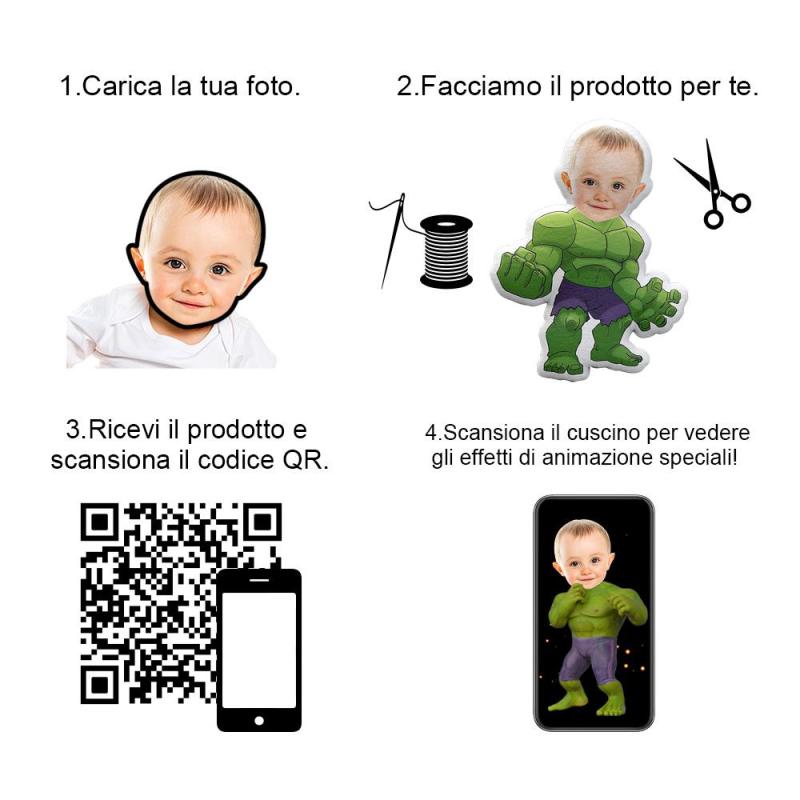 1.Carica la tua foto.

2.Facciamo il prodotto per te.

3.Ricevi il prodotto e scansiona il codice QR.

4.Scansiona il cuscino per vedere gli effetti di animazione speciali!