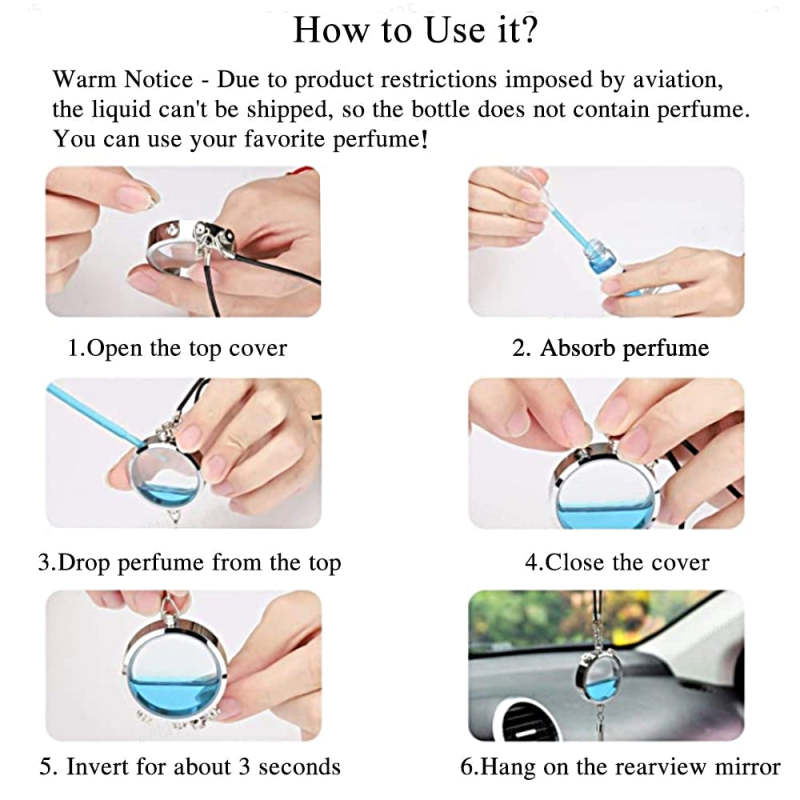 How to Use it?

Warm Notice - Due to product restrictions imposed by aviation, the liquid can't be shipped, so the bottle does not contain perfume. You can use your favorite perfume!

1.Open the top cover

2. Absorb perfume

3.Drop perfume from the top

4.Close the cover

5. Invert for about 3 seconds

6.Hang on the rearview mirror