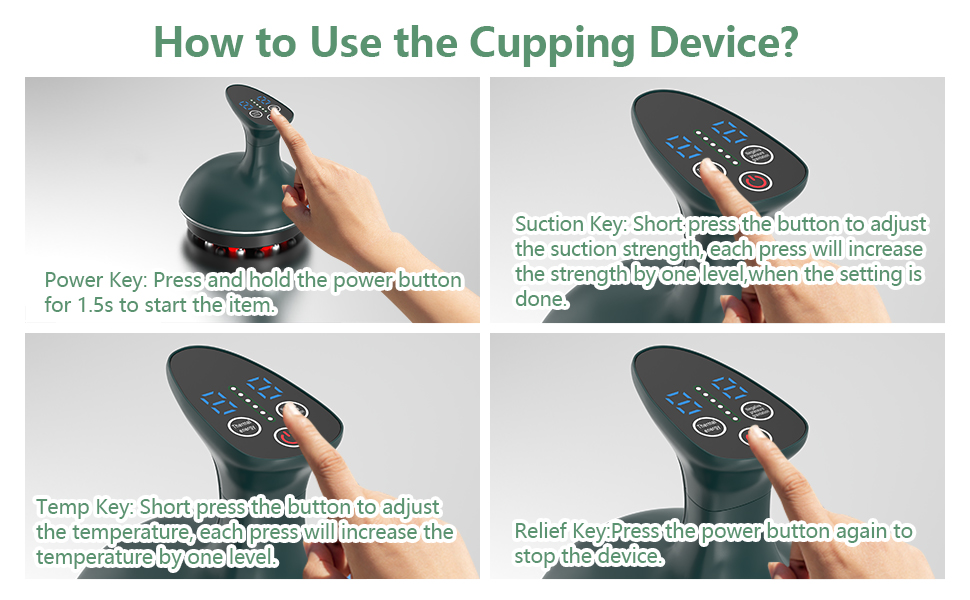 How to Use the Cupping Device?

Power Key: Press and hold the power button for 1.5s to start the item.

Suction Key: Short press the button to adjust the suction strength, each press will increase the strength by one level,when the setting is done.

Temp Key: Short press the button to adjust the temperature, each press will increase the temperature by one level.

Relief Key:Press the power button again to stop the device.