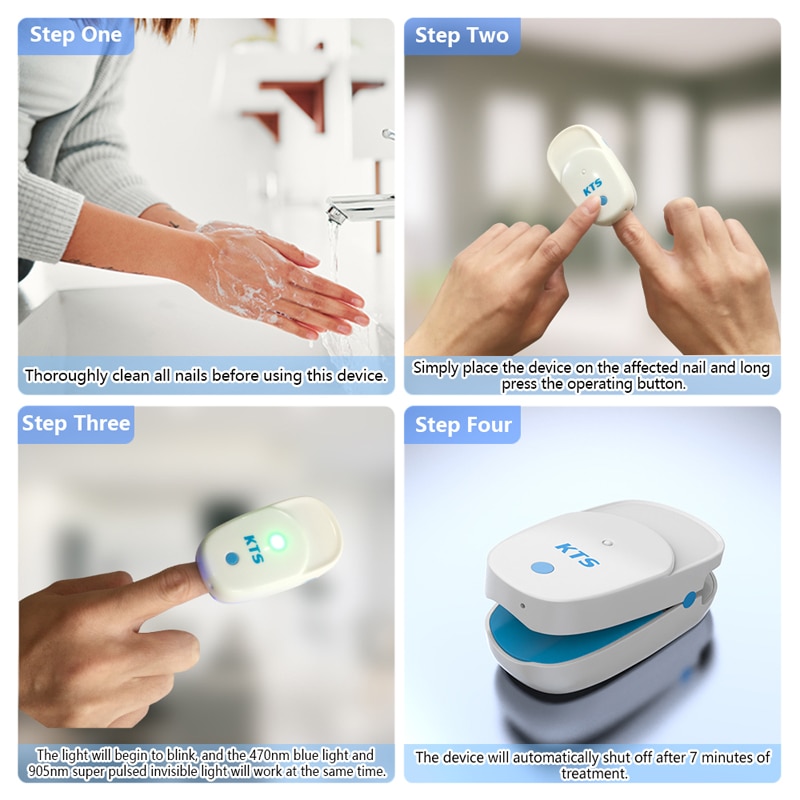 Step One

Thoroughly clean all nails before using this device.

Step Two

KTS

Simply place the device on the affected nail and long press the operating button.

Step Three

KTS

The light will begin to blink, and the 470nm blue light and 905nm super pulsed invisible light will work at the same time.

Step Four

KTS

The device will automatically shut off after 7 minutes of treatment.